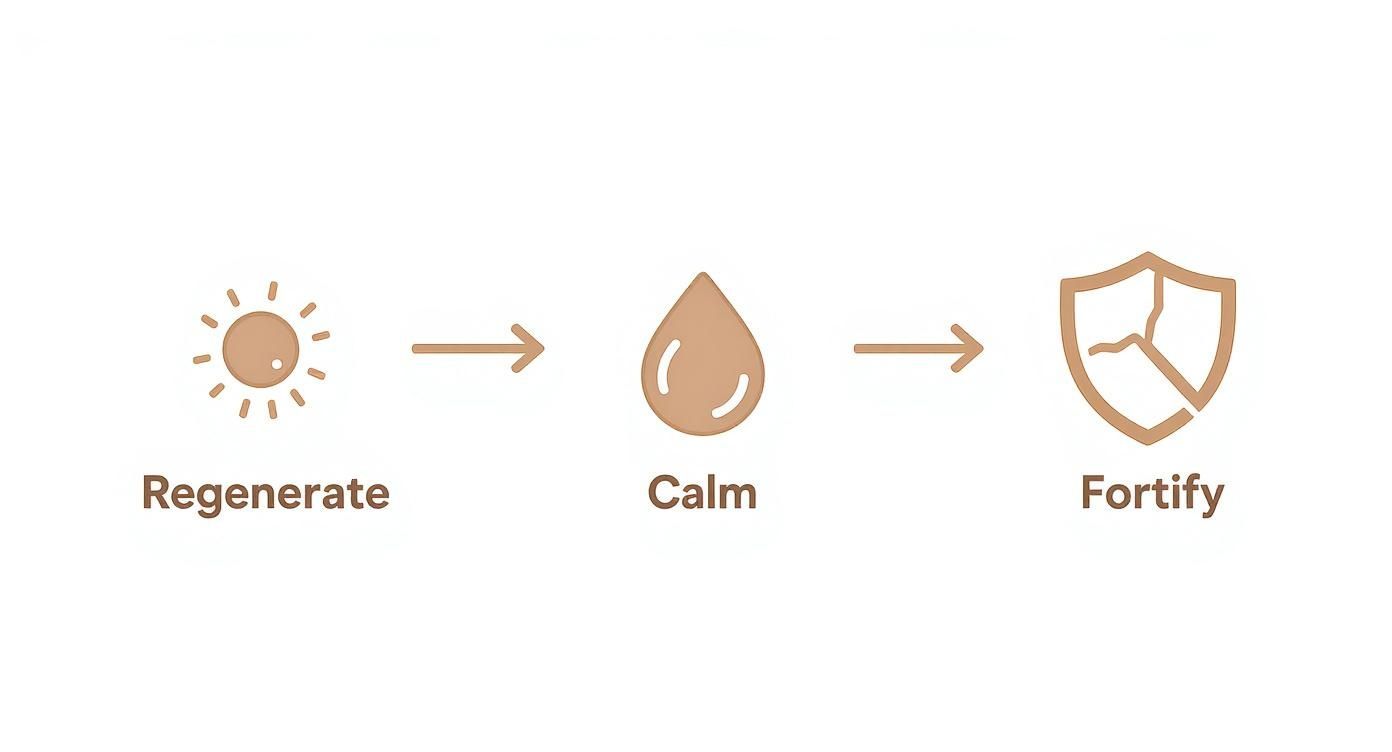 Regenerate

Calm

Fortify