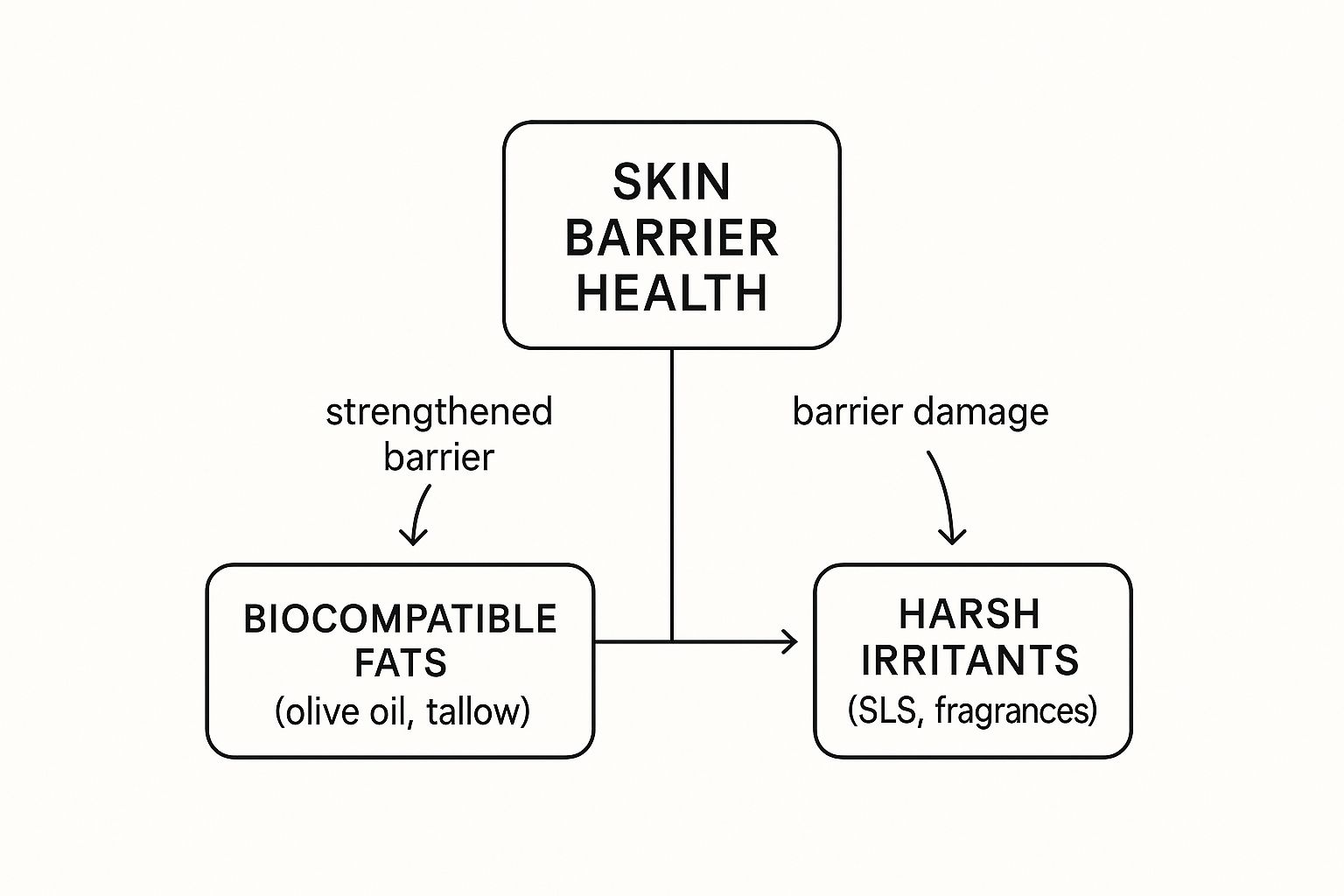 SKIN BARRIER HEALTH

strengthened barrier

barrier damage

BIOCOMPATIBLE FATS
(olive oil, tallow)

HARSH IRRITANTS
(SLS, fragrances)