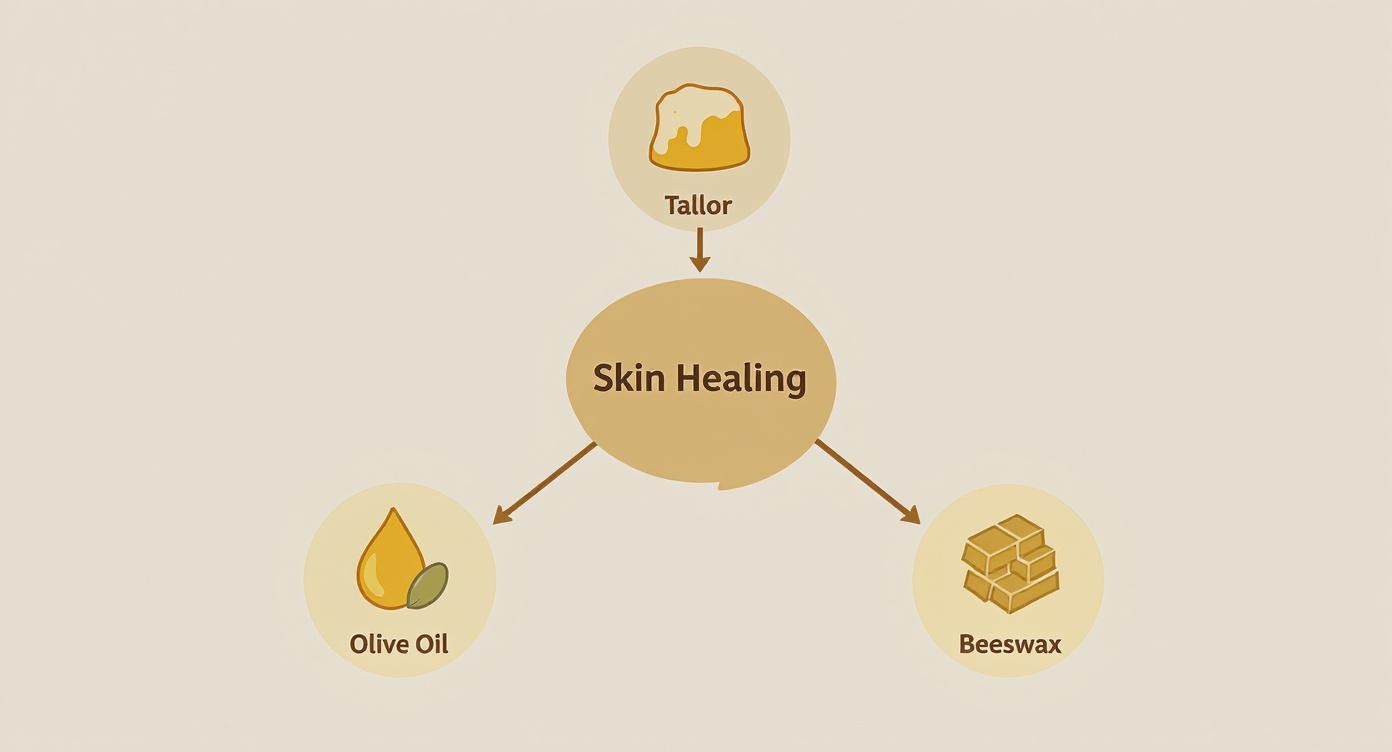 Tallor

Skin Healing

Olive Oil

Beeswax