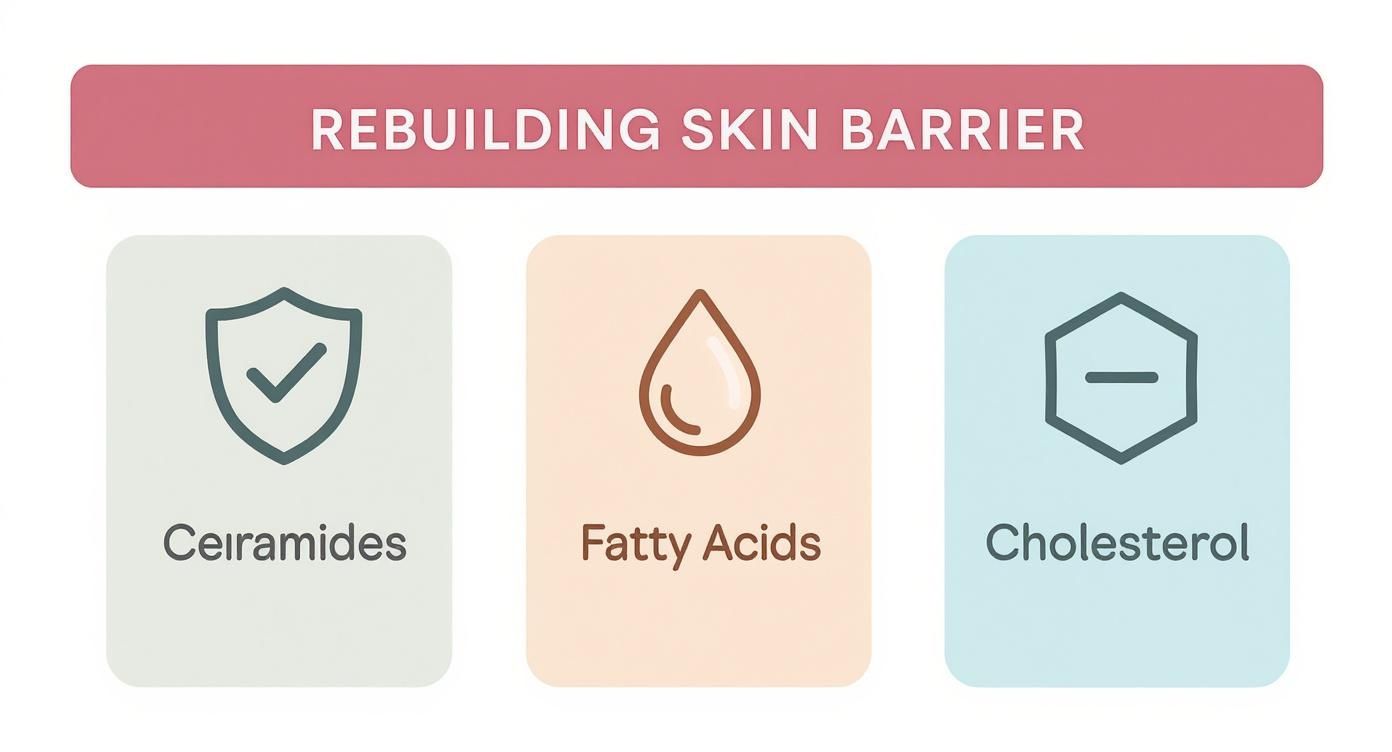 REBUILDING SKIN BARRIER

Ceiramides

Fatty Acids

Cholesterol