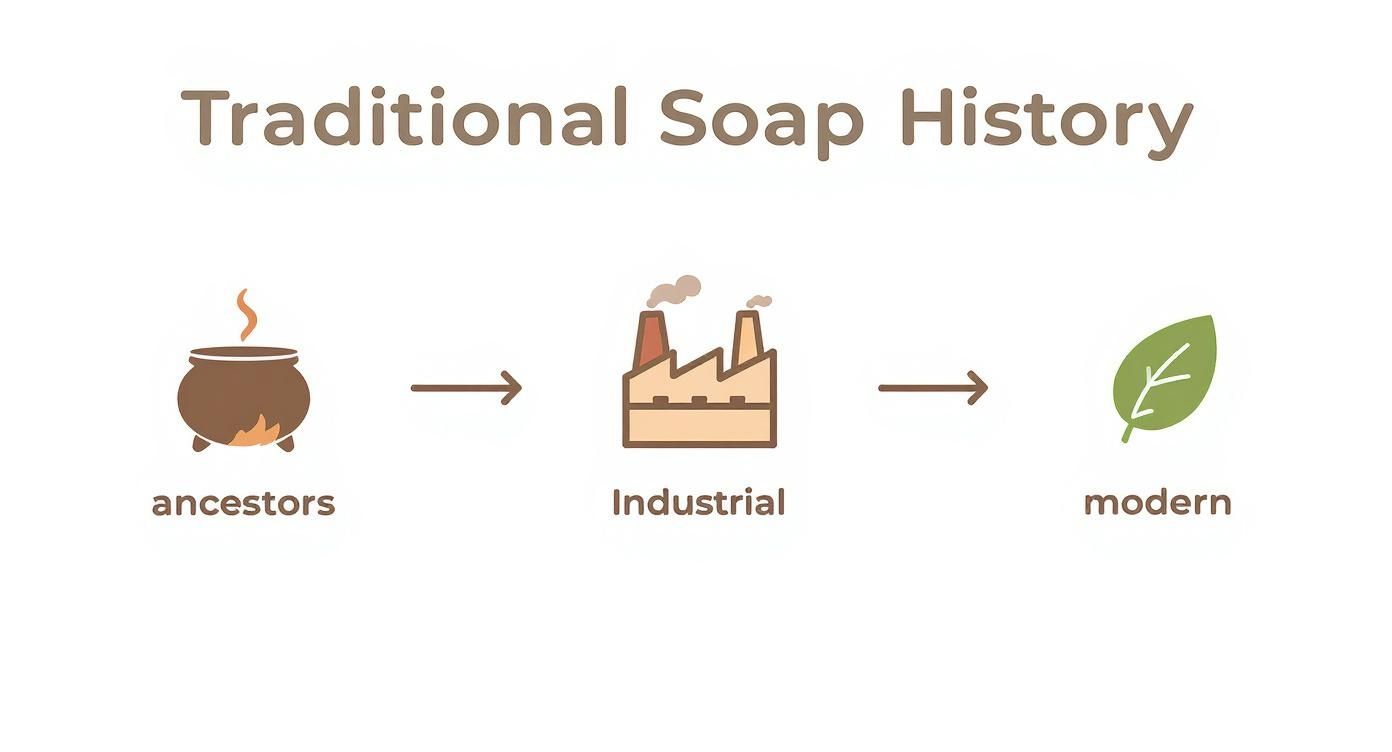 Traditional Soap History

ancestors

Industrial

modern