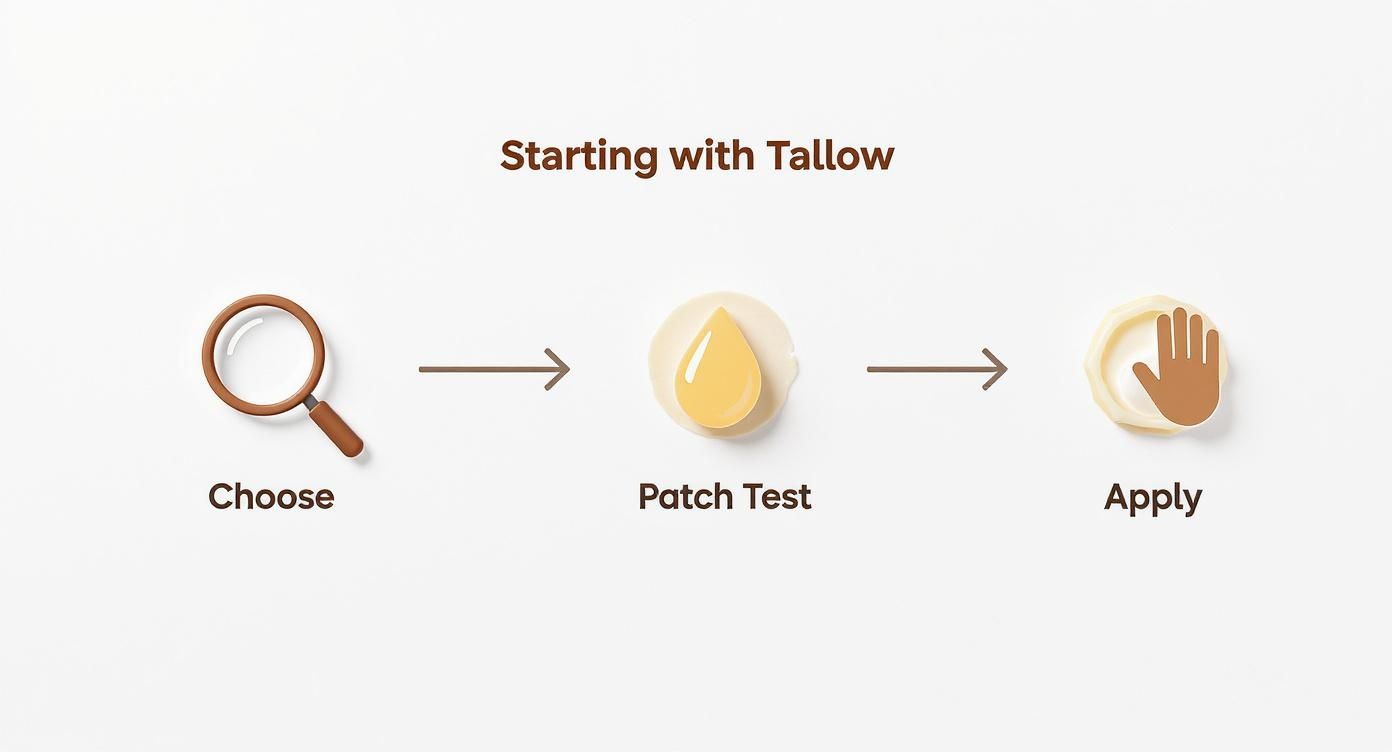 Starting with Tallow

Choose

Patch Test

Apply