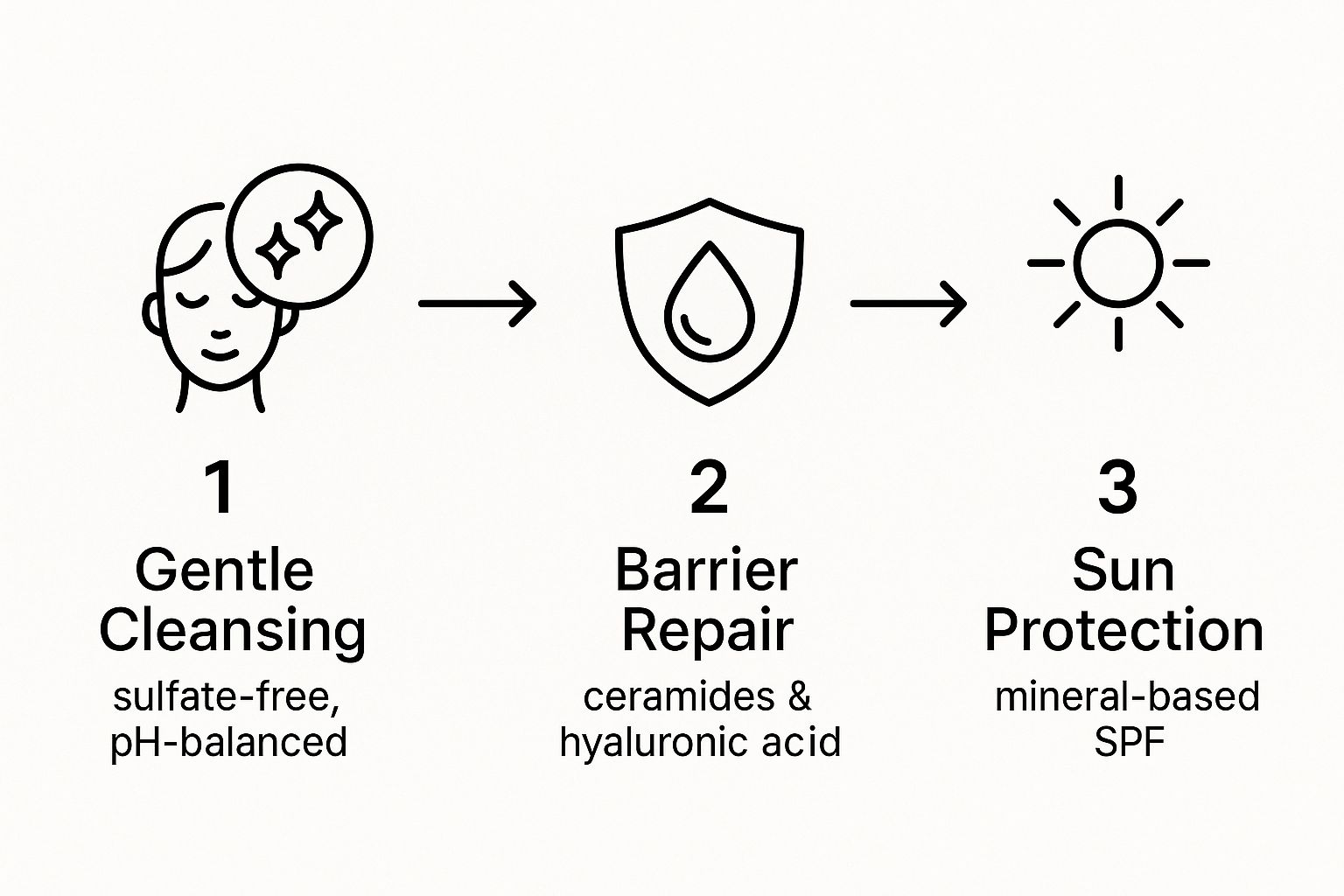 1
Gentle Cleansing
sulfate-free, pH-balanced

2
Barrier Repair
ceramides & hyaluronic acid

3
Sun Protection
mineral-based SPF