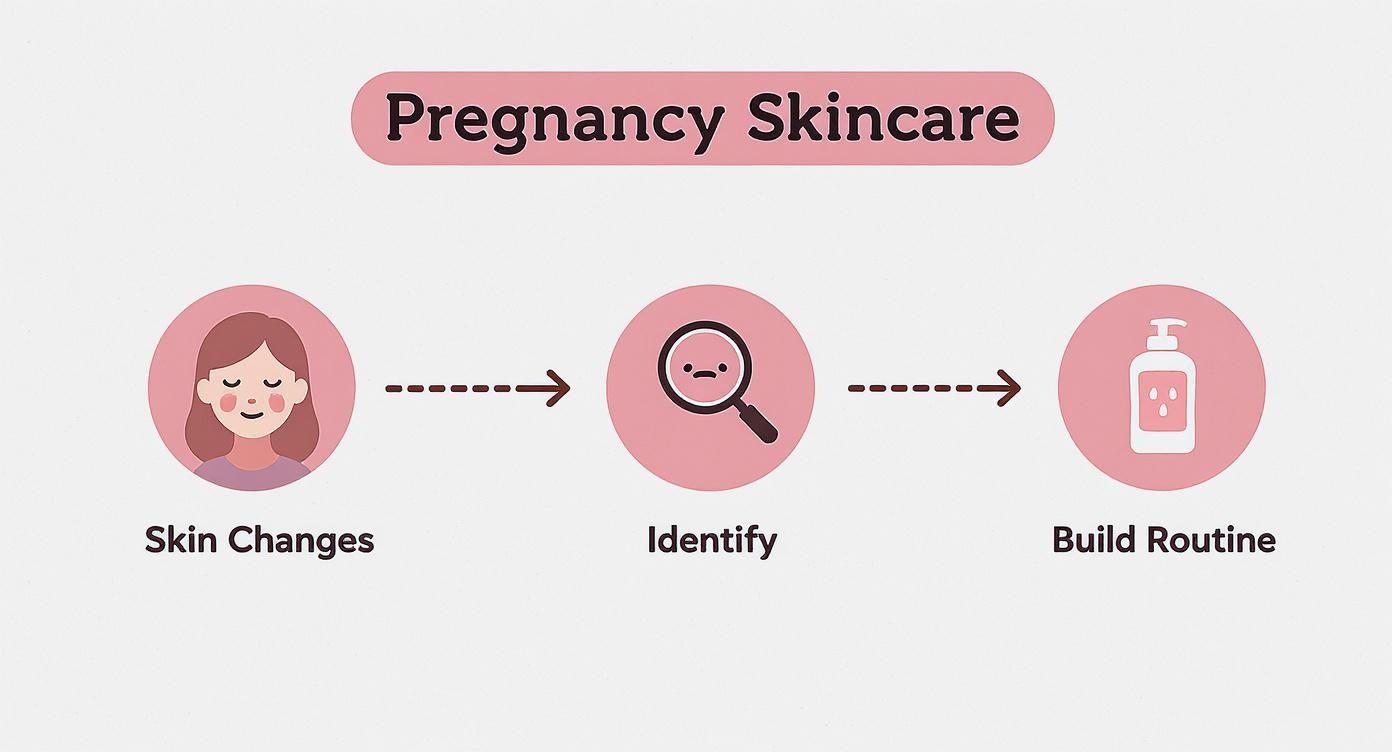 Pregnancy Skincare

Skin Changes

Identify

Build Routine