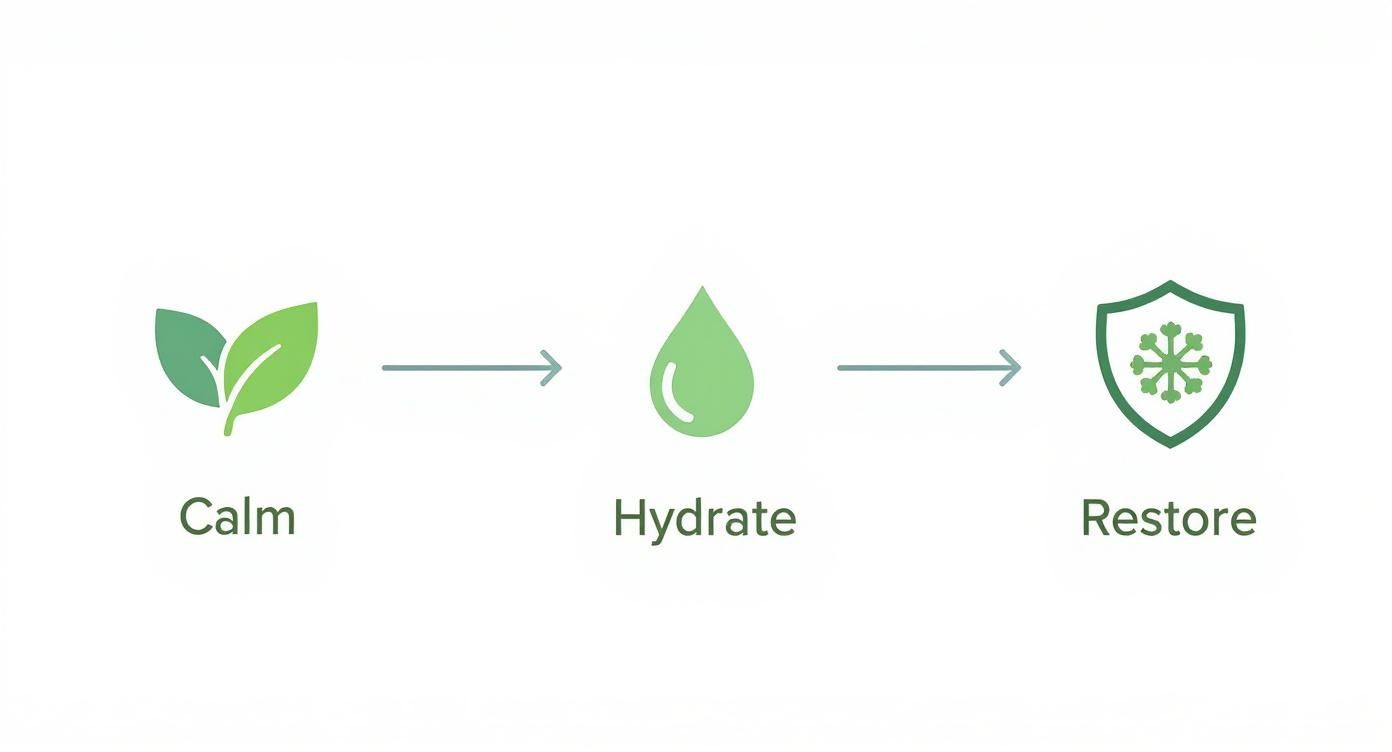 Calm

Hydrate

Restore