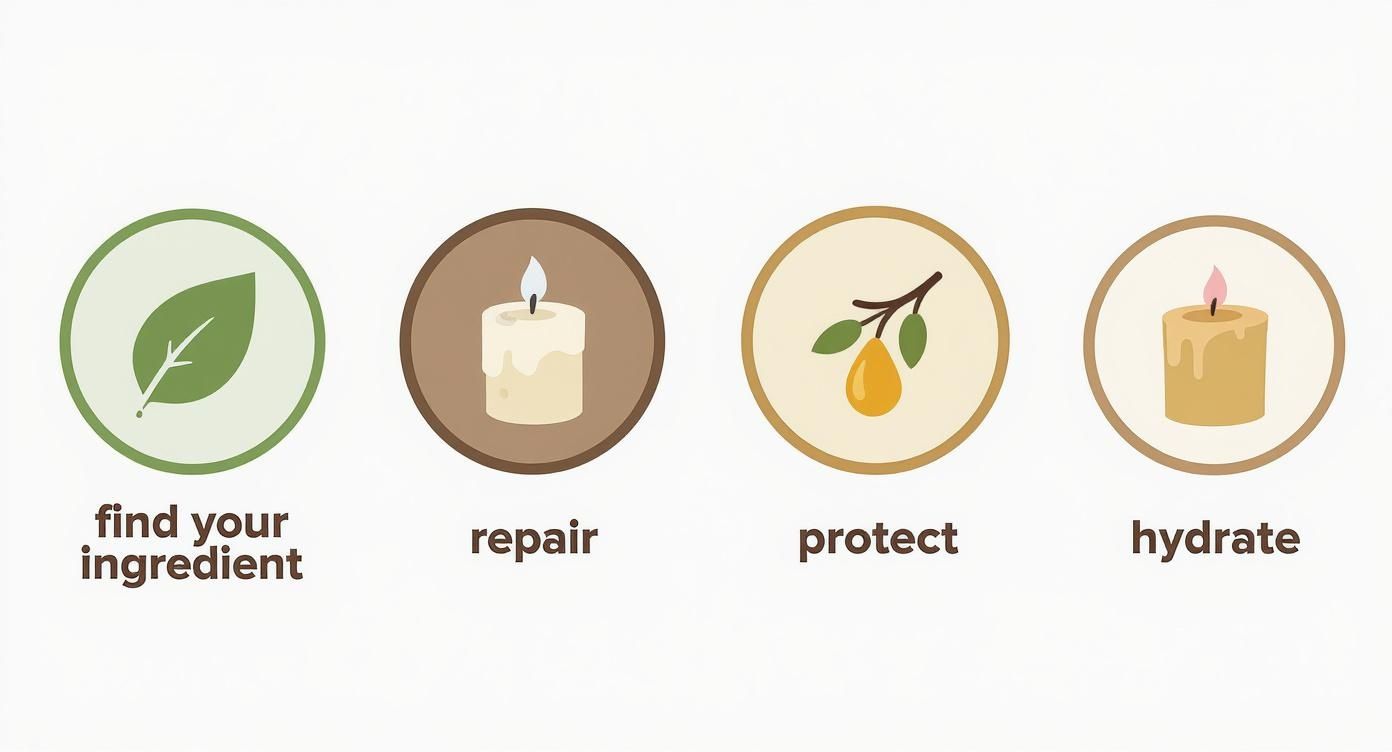 find your ingredient

repair

protect

hydrate