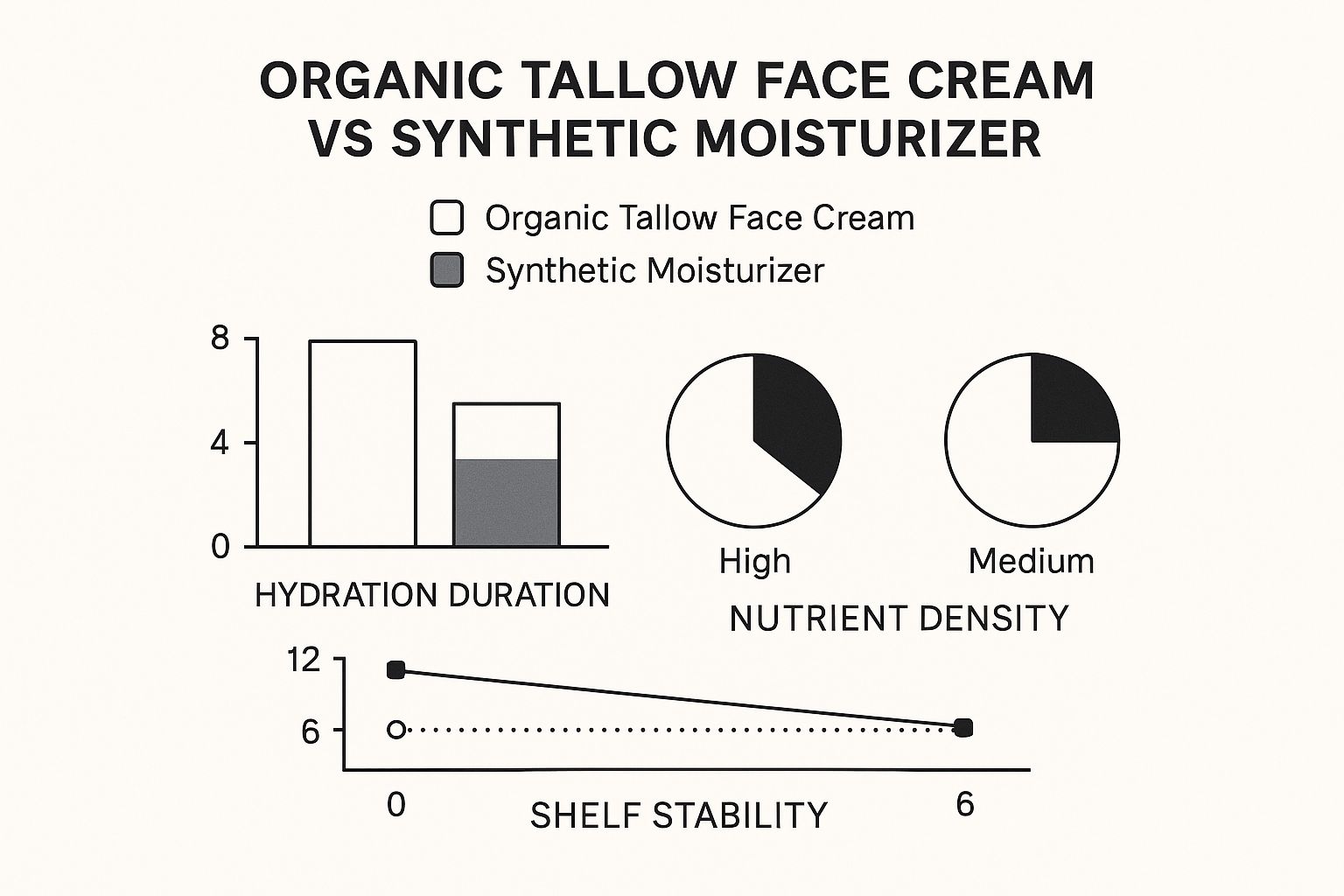 ORGANIC TALLOW FACE CREAM VS SYNTHETIC MOISTURIZER

Organic Tallow Face Cream

Synthetic Moisturizer

8

4

0

HYDRATION DURATION

High

Medium

NUTRIENT DENSITY

12

6

0

SHELF STABILITY

6