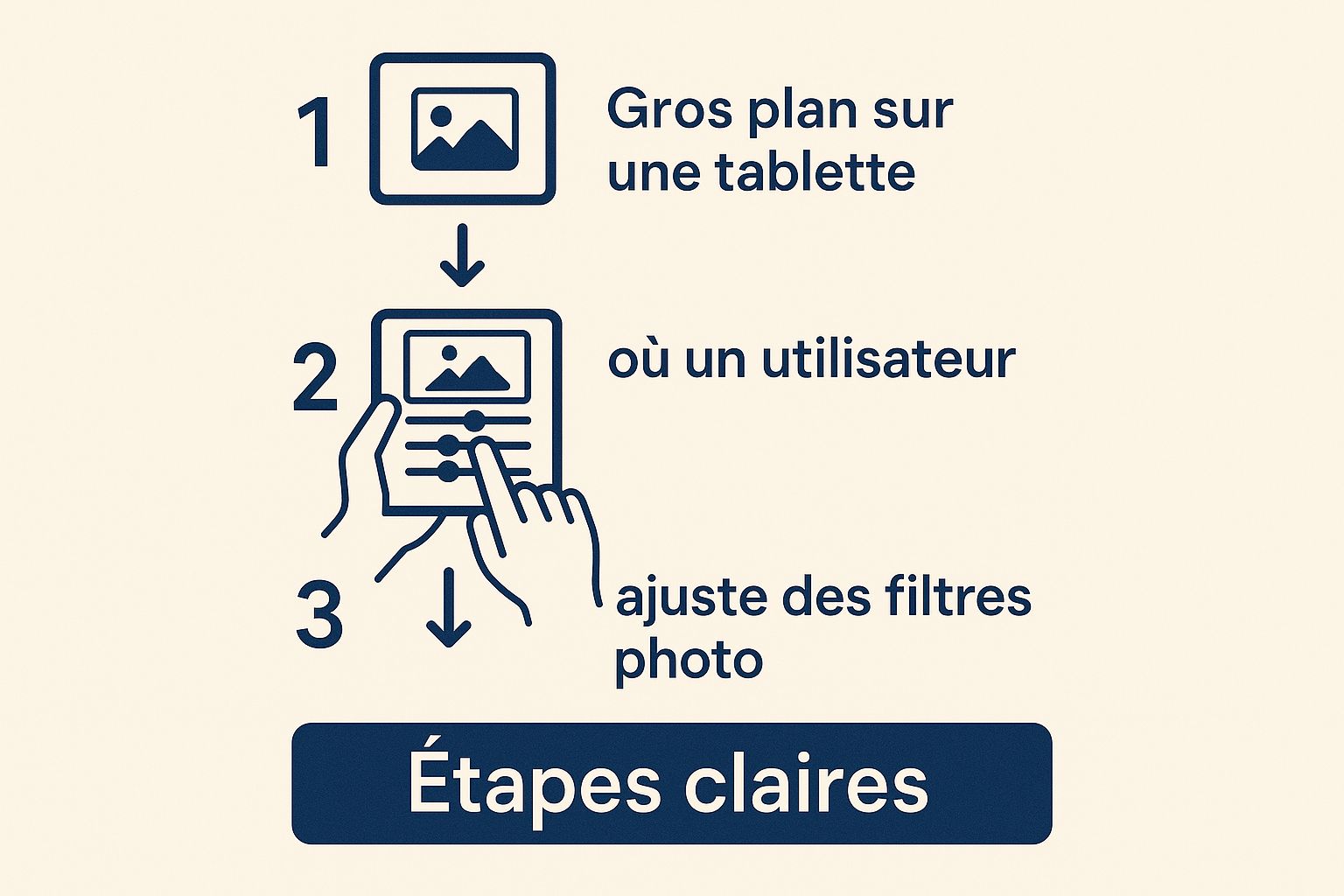 1

Gros plan sur une tablette

2

où un utilisateur

3

ajuste des filtres photo

Étapes claires