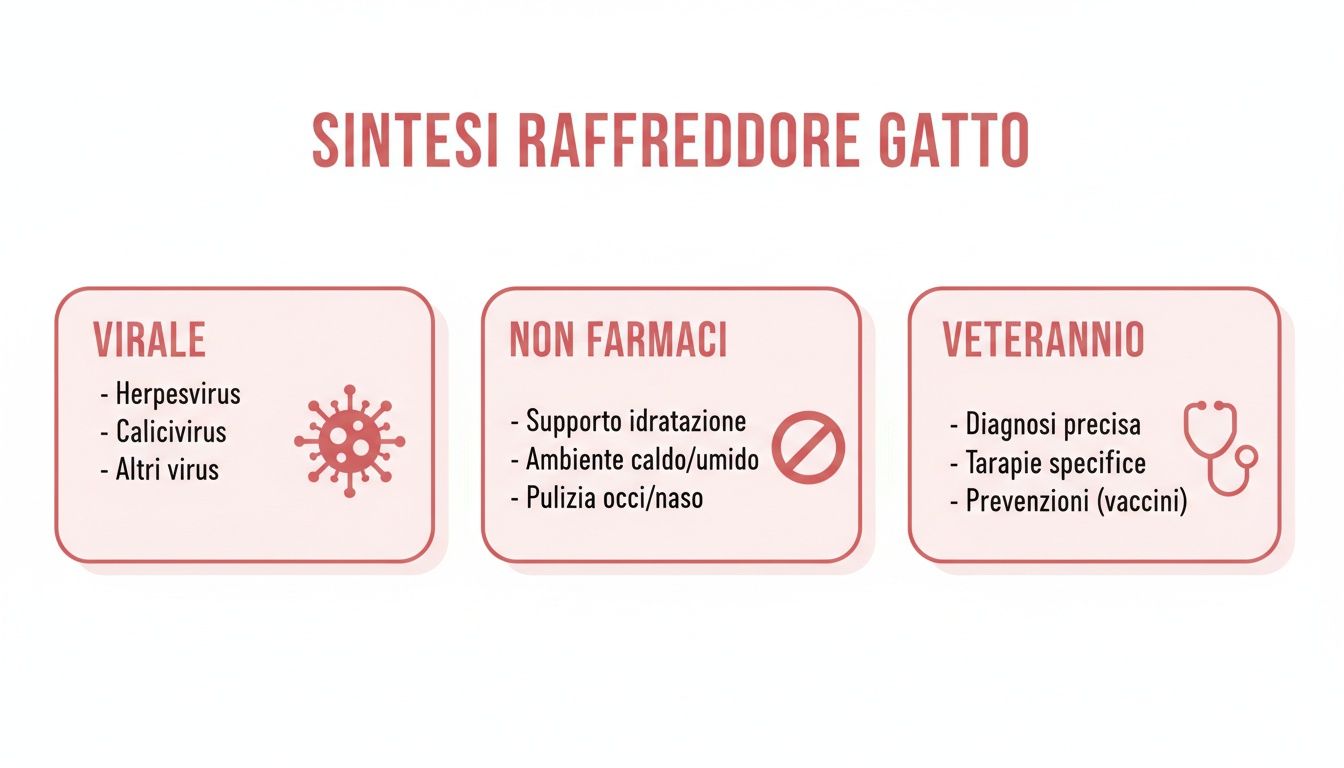 SINTESI RAFFREDDORE GATTO

VIRALE
- Herpesvirus
- Calicivirus
- Altri virus

NON FARMACI
- Supporto idratazione
- Ambiente caldo/umido
- Pulizia occi/naso

VETERANNIO
- Diagnosi precisa
- Tarapie specifice
- Prevenzioni (vaccini)