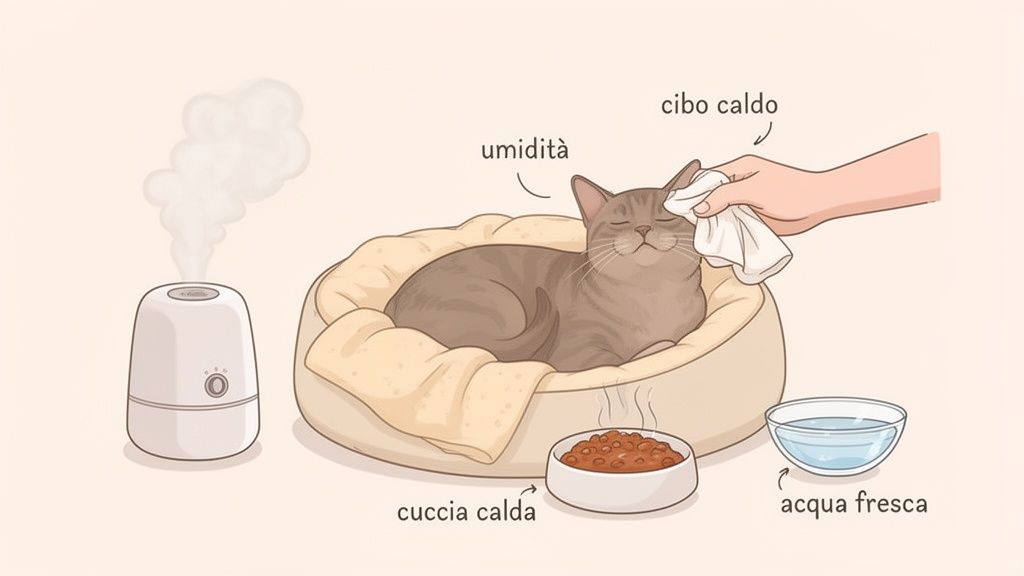 cibo caldo

umidità

cuccia calda

acqua fresca