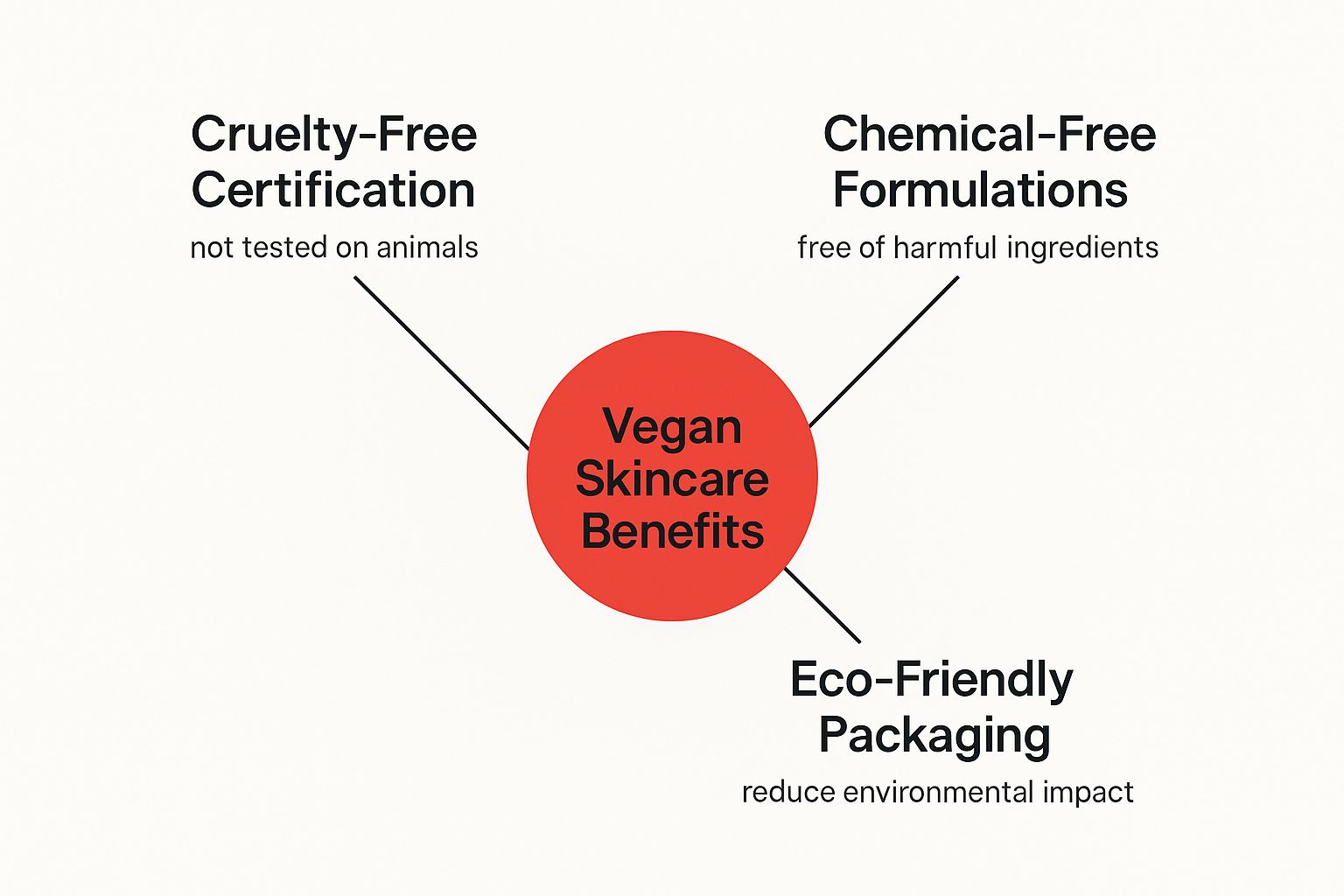 Cruelty-Free Certification
not tested on animals

Chemical-Free Formulations
free of harmful ingredients

Vegan Skincare Benefits

Eco-Friendly Packaging
reduce environmental impact