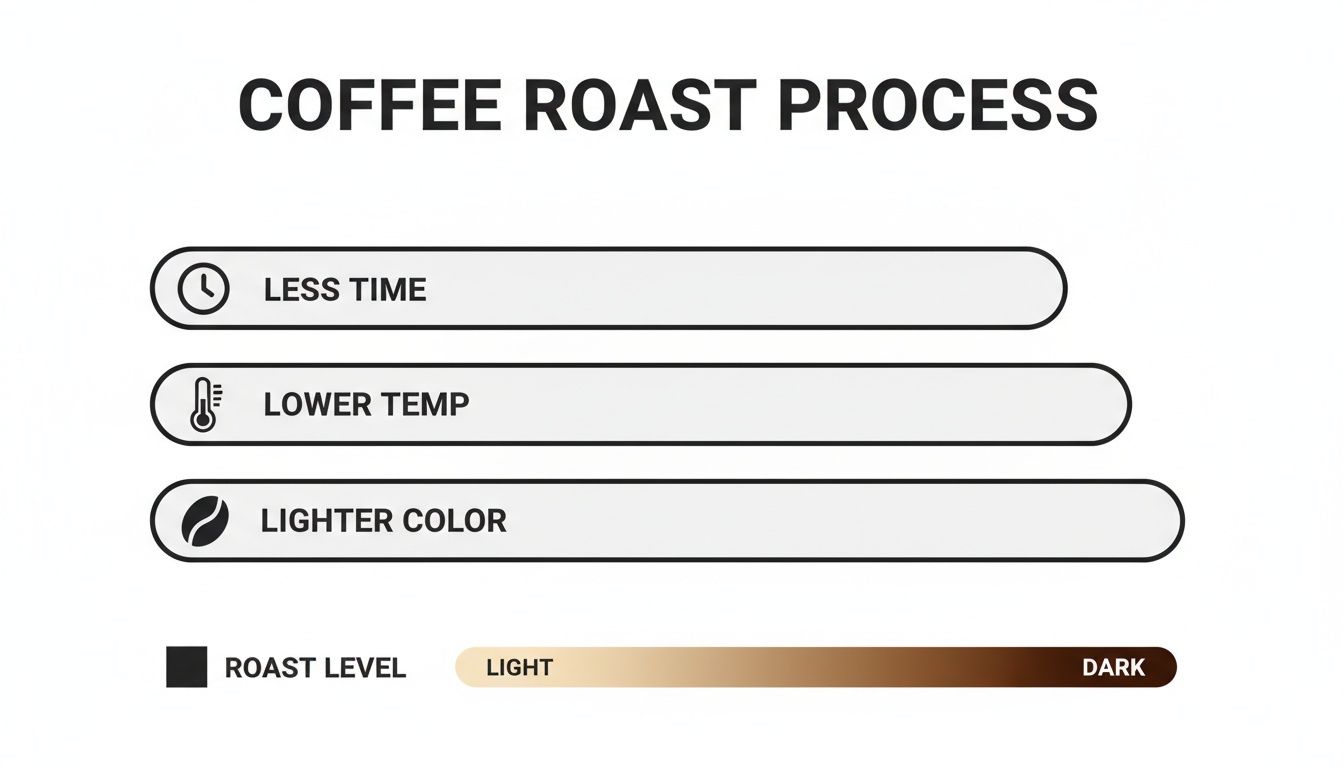 COFFEE ROAST PROCESS

LESS TIME

LOWER TEMP

LIGHTER COLOR

ROAST LEVEL

LIGHT

DARK