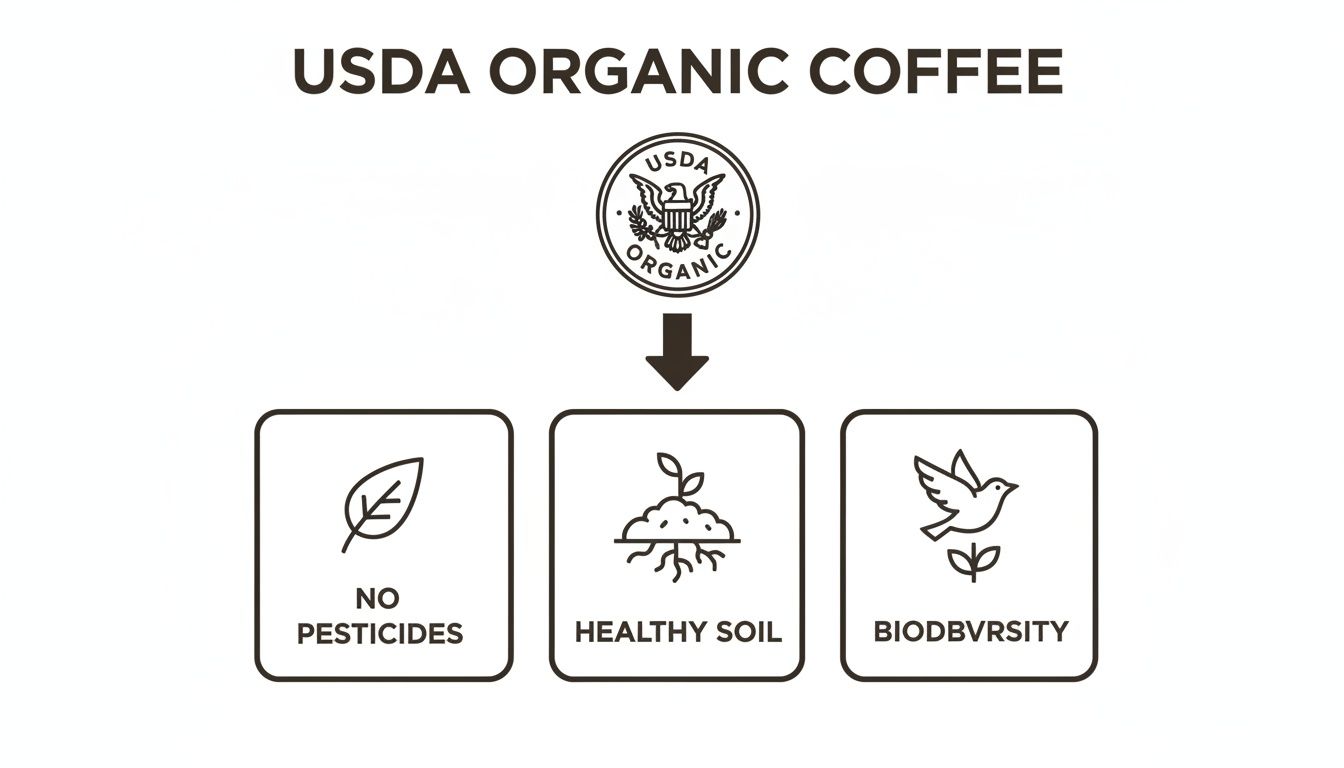 USDA ORGANIC COFFEE

USDA
ORGANIC

NO PESTICIDES

HEALTHY SOIL

BIODBVRSITY