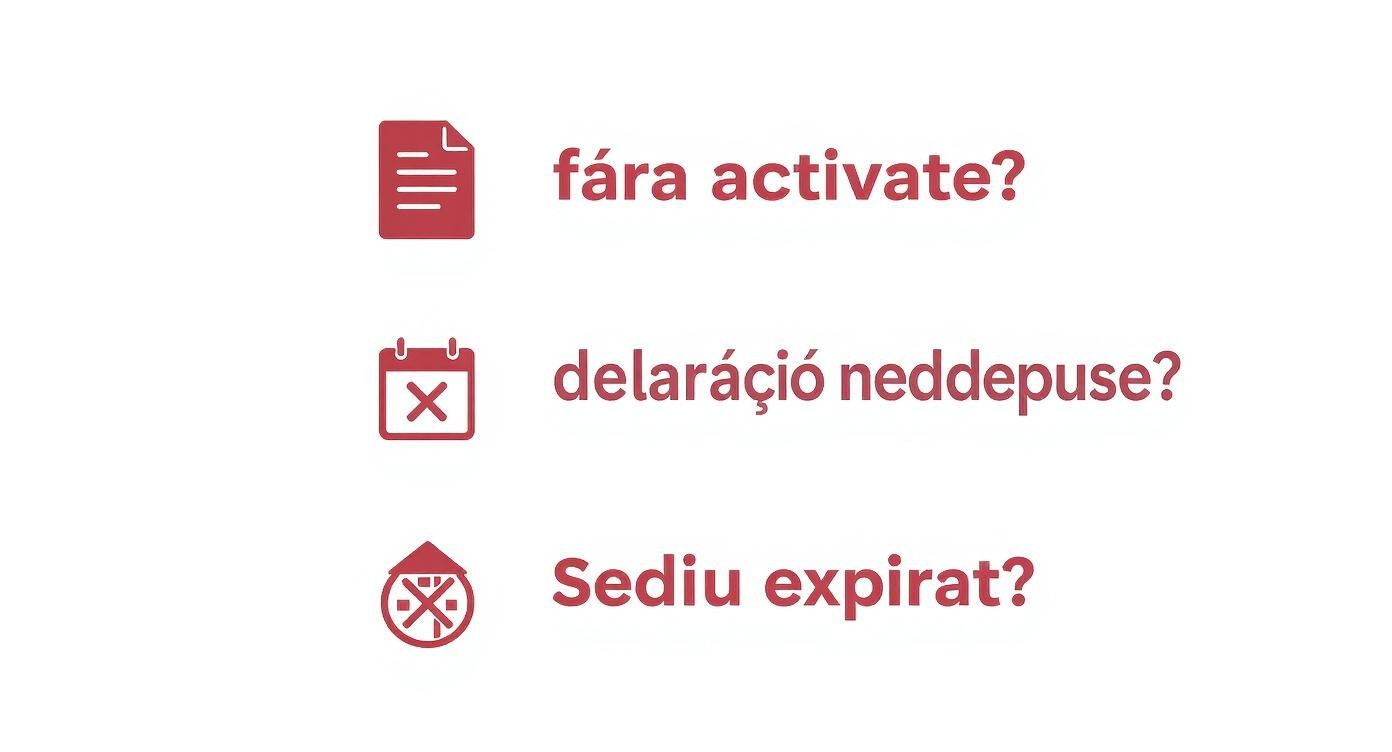 fára activate?

delaráçió neddepuse?

Sediu expirat?