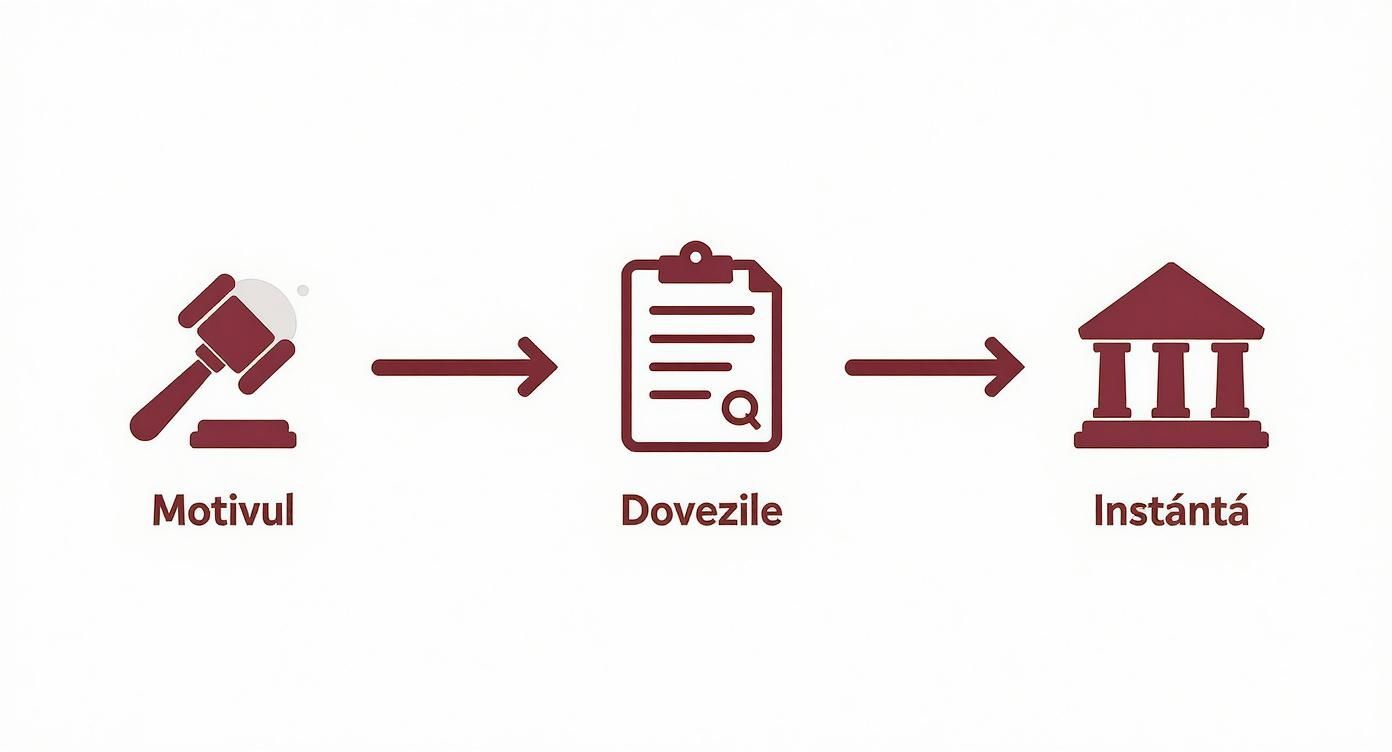 Motivul

Dovezile

Instántá