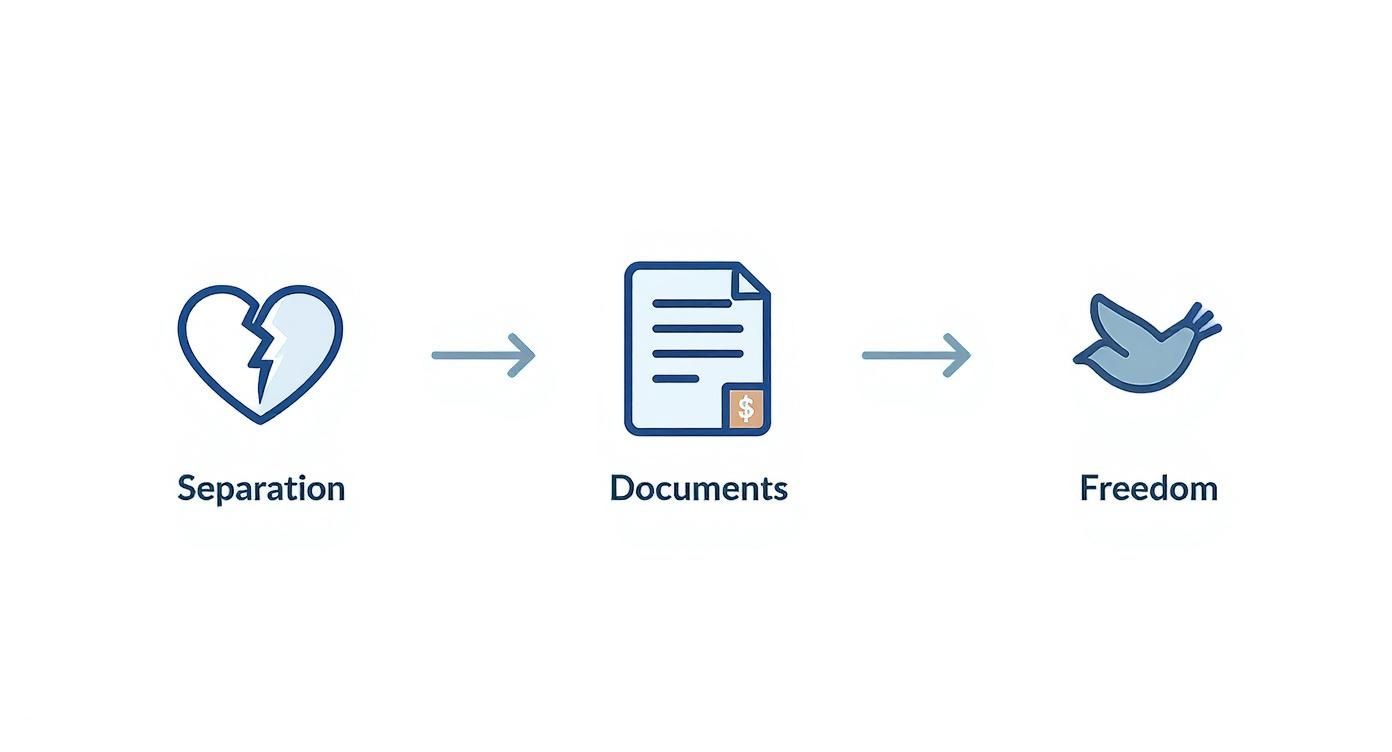 Separation

$

Documents

Freedom