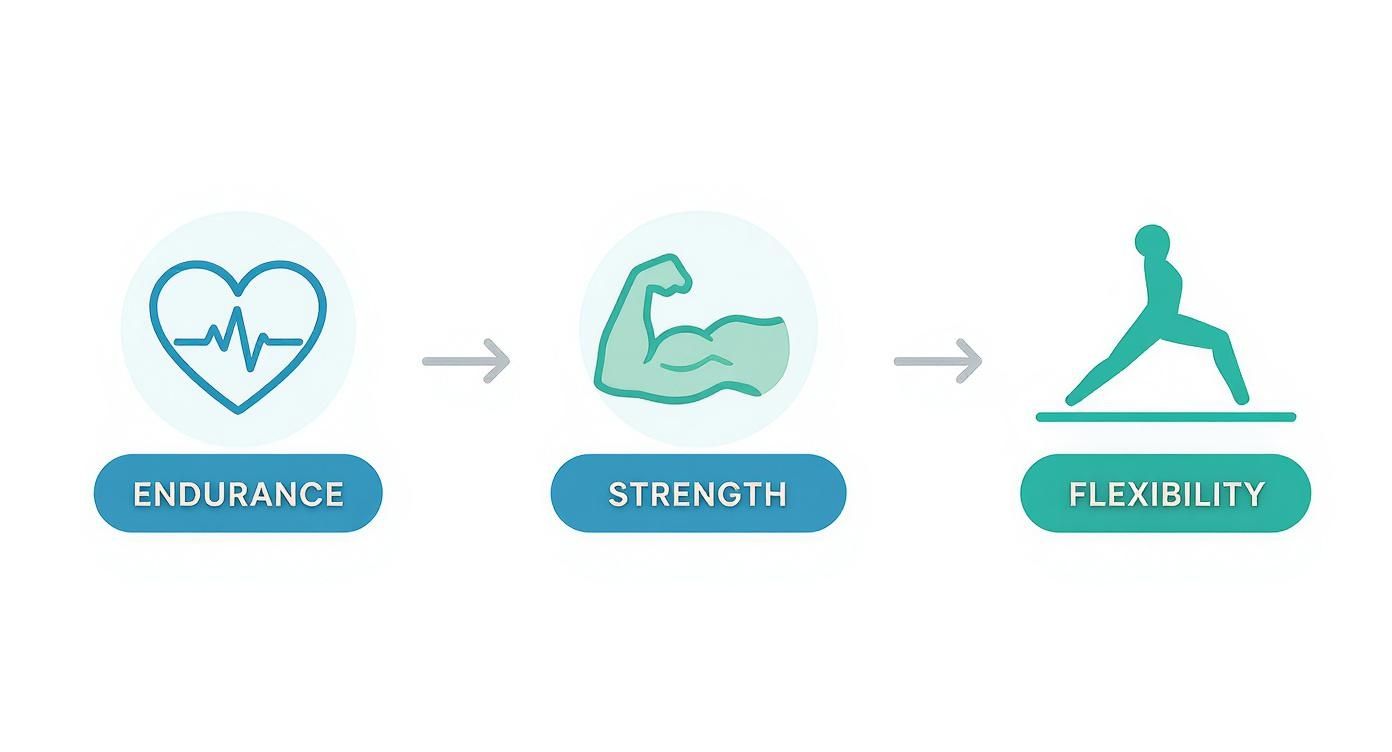 ENDURANCE

STRENGTH

FLEXIBILITY