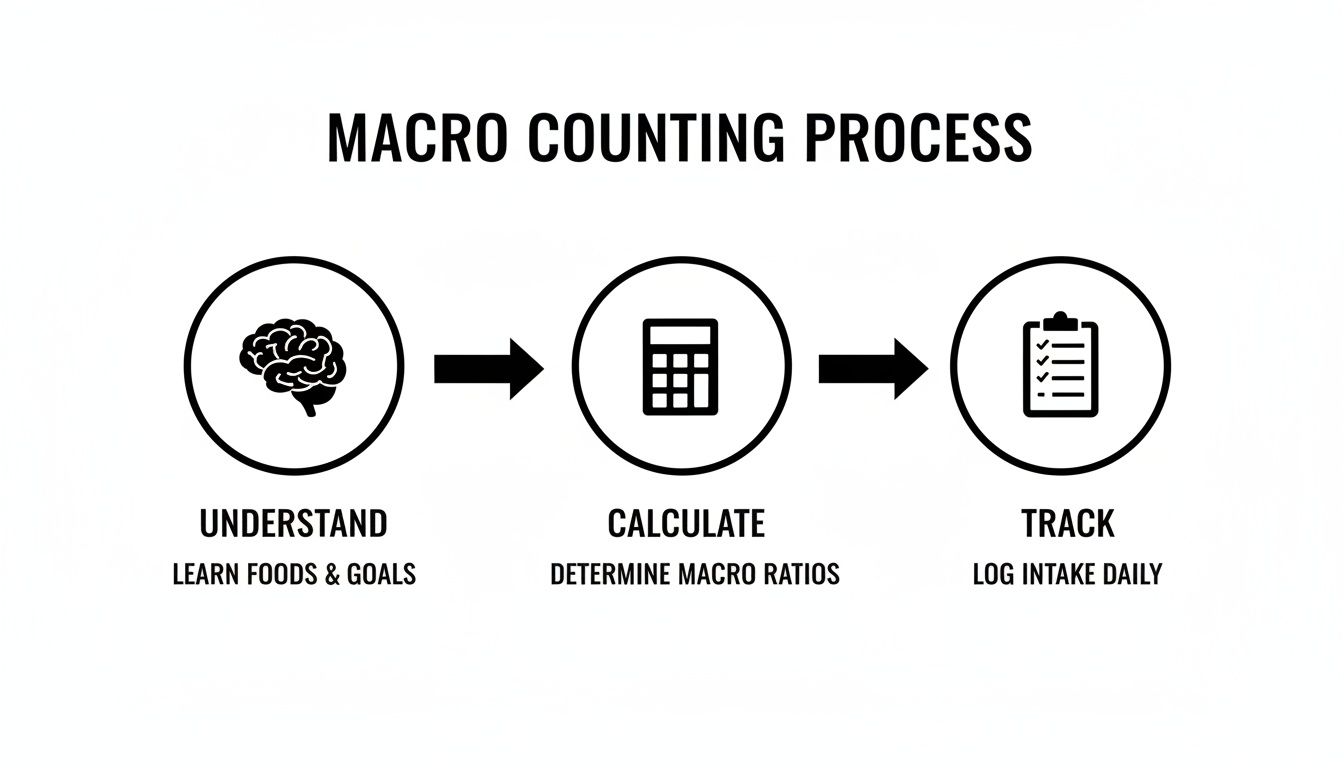 MACRO COUNTING PROCESS

UNDERSTAND
LEARN FOODS & GOALS

CALCULATE
DETERMINE MACRO RATIOS

TRACK
LOG INTAKE DAILY