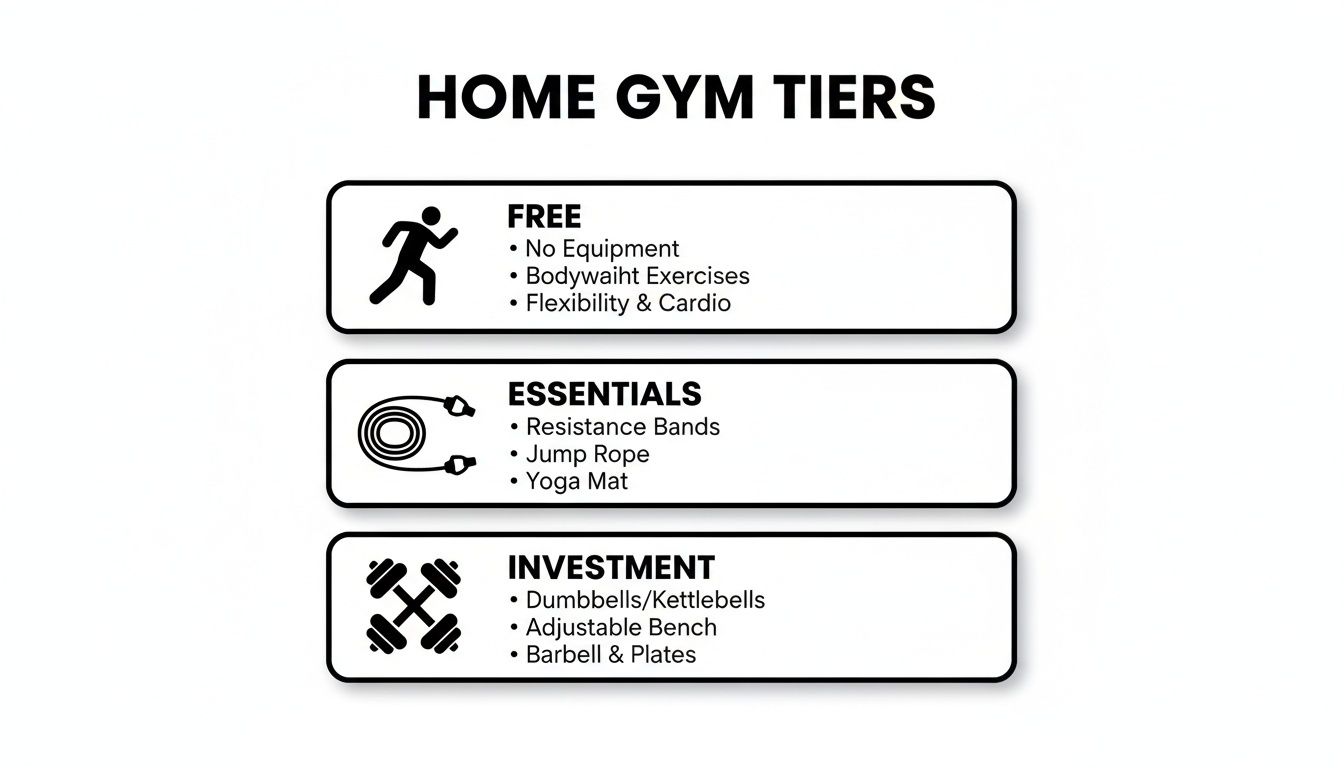 HOME GYM TIERS

FREE
• No Equipment
• Bodywaiht Exercises
• Flexibility & Cardio

ESSENTIALS
• Resistance Bands
• Jump Rope
• Yoga Mat

INVESTMENT
• Dumbbells/Kettlebells
• Adjustable Bench
• Barbell & Plates