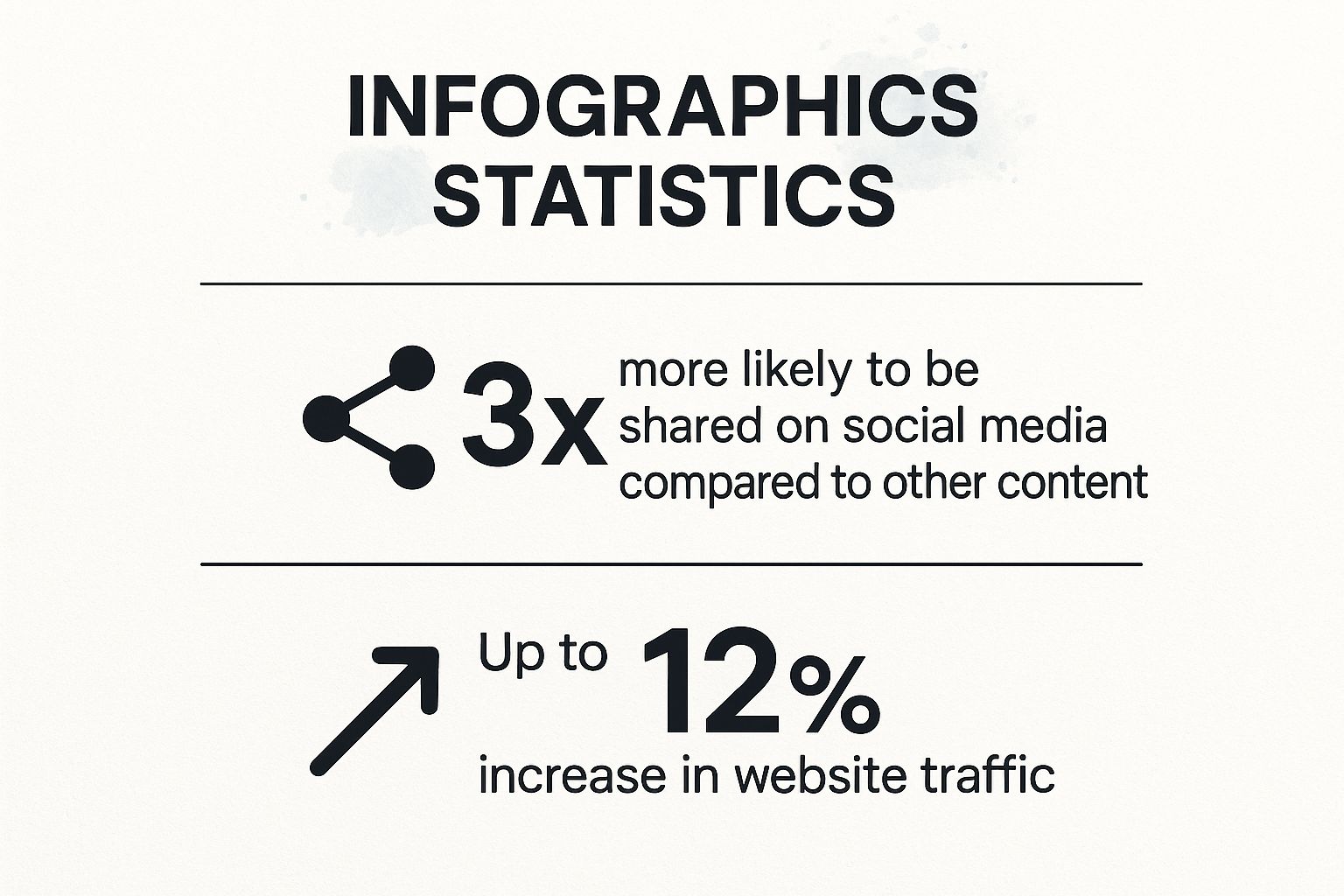 INFOGRAPHICS STATISTICS

3x more likely to be shared on social media compared to other content

Up to 12% increase in website traffic