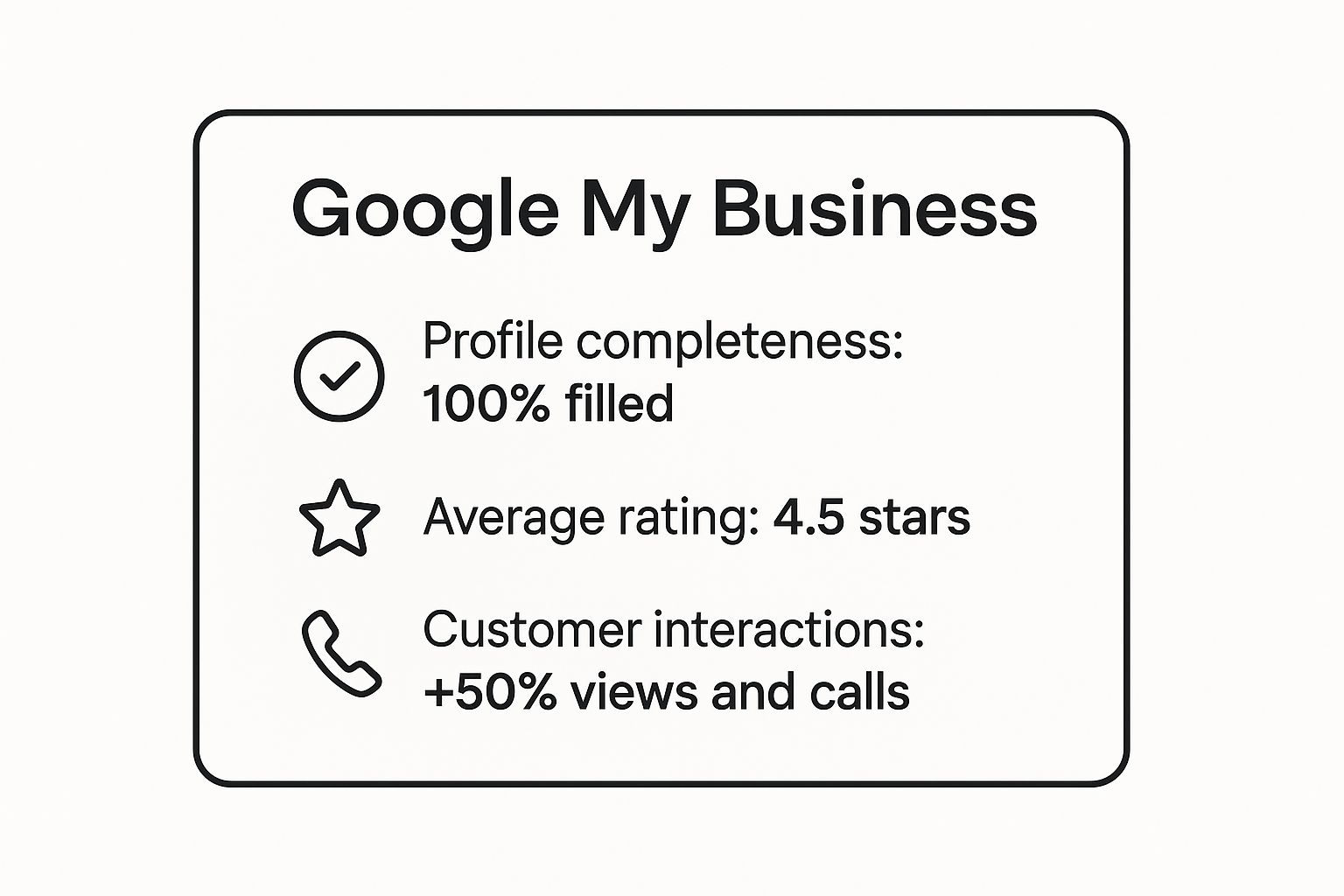 Google My Business

Profile completeness:
100% filled

Average rating: 4.5 stars

Customer interactions:
+50% views and calls