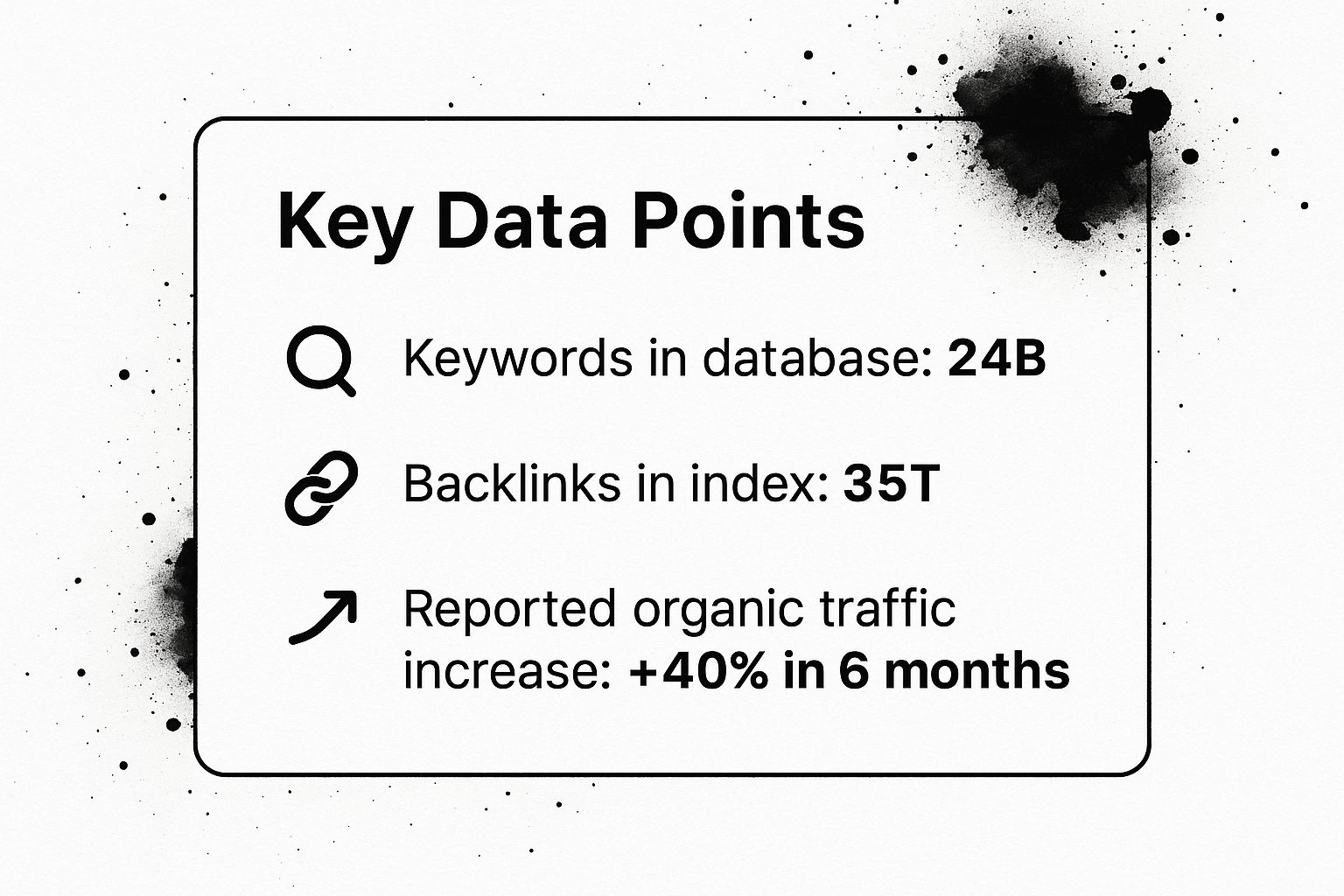 Key Data Points

Keywords in database: 24B

Backlinks in index: 35T

Reported organic traffic increase: +40% in 6 months