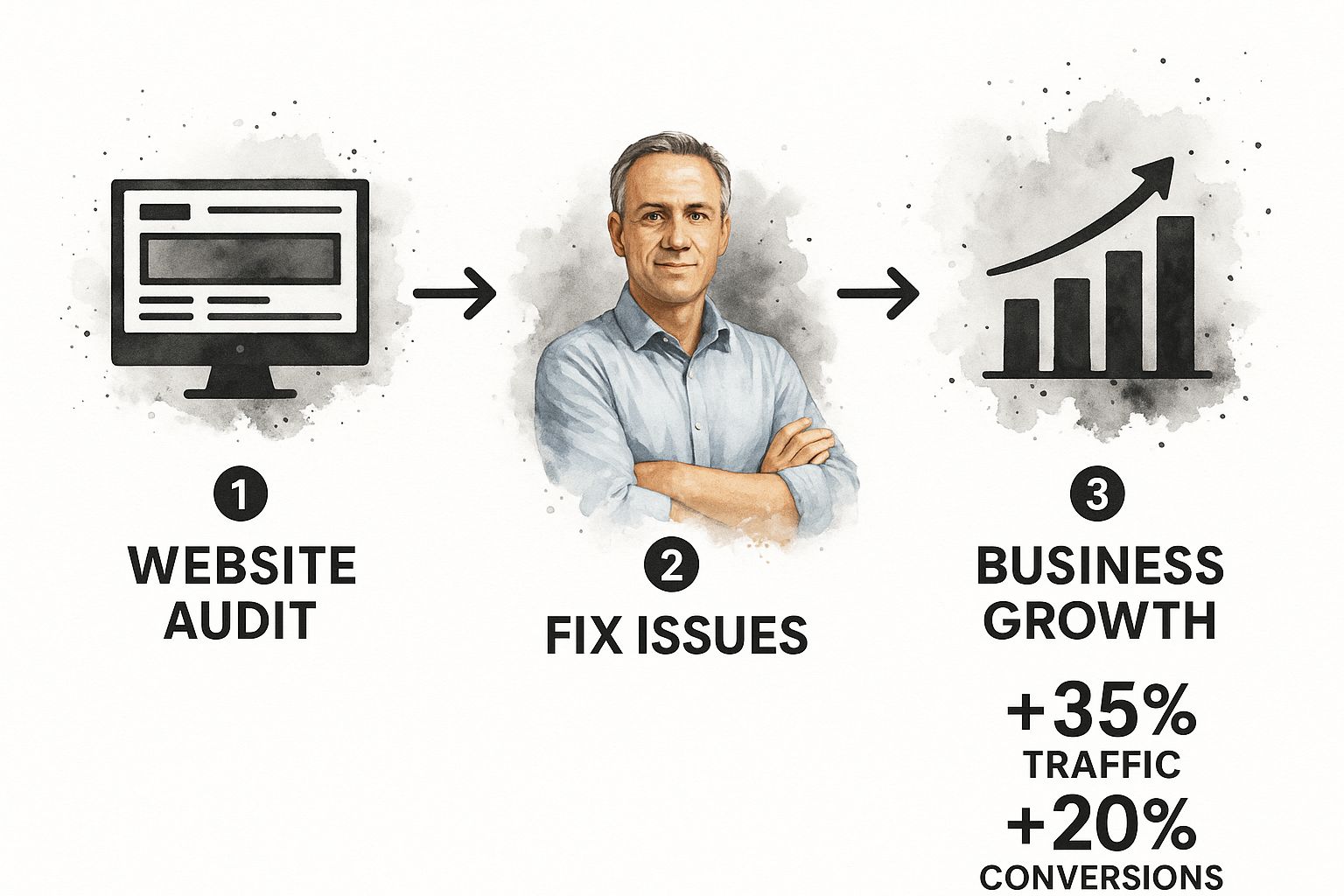 1
WEBSITE AUDIT

2
FIX ISSUES

3
BUSINESS GROWTH

+35%
TRAFFIC
+20%
CONVERSIONS