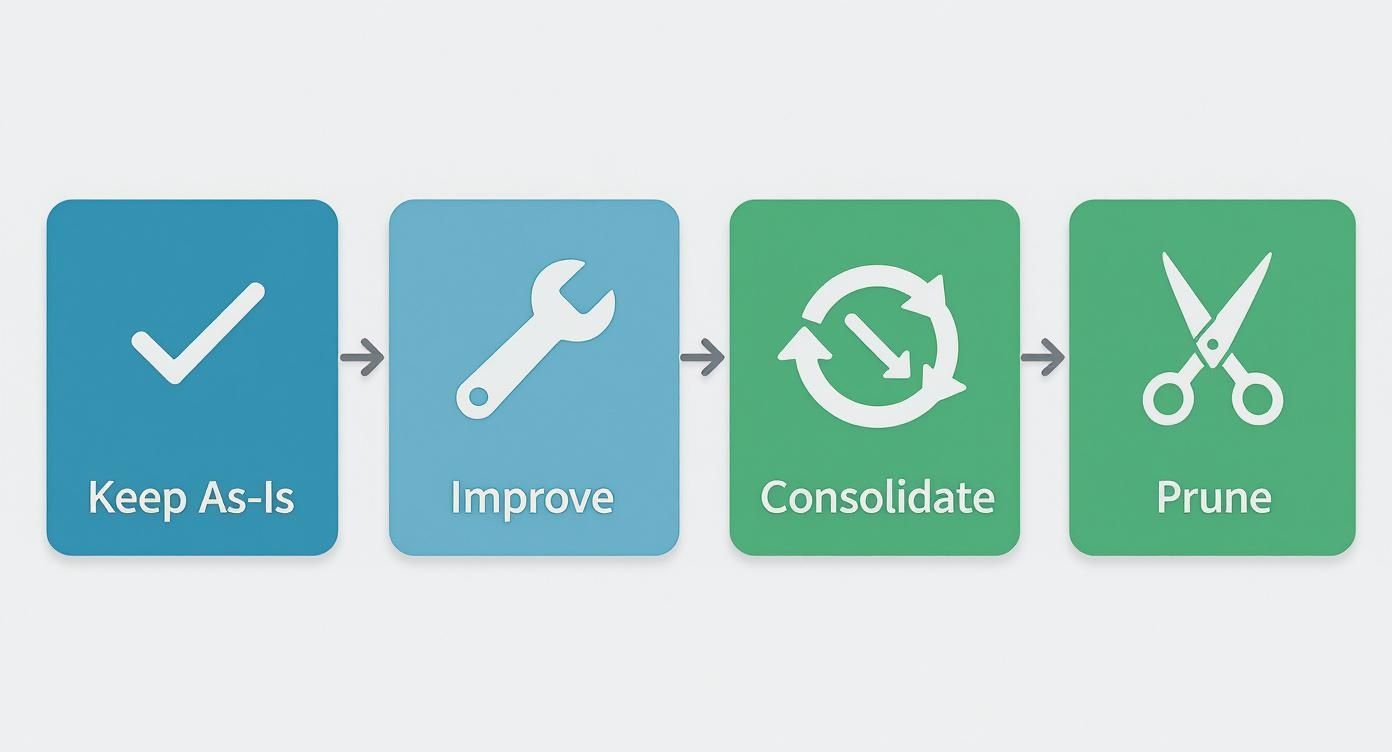 Keep As-Is

Improve

Consolidate

Prune