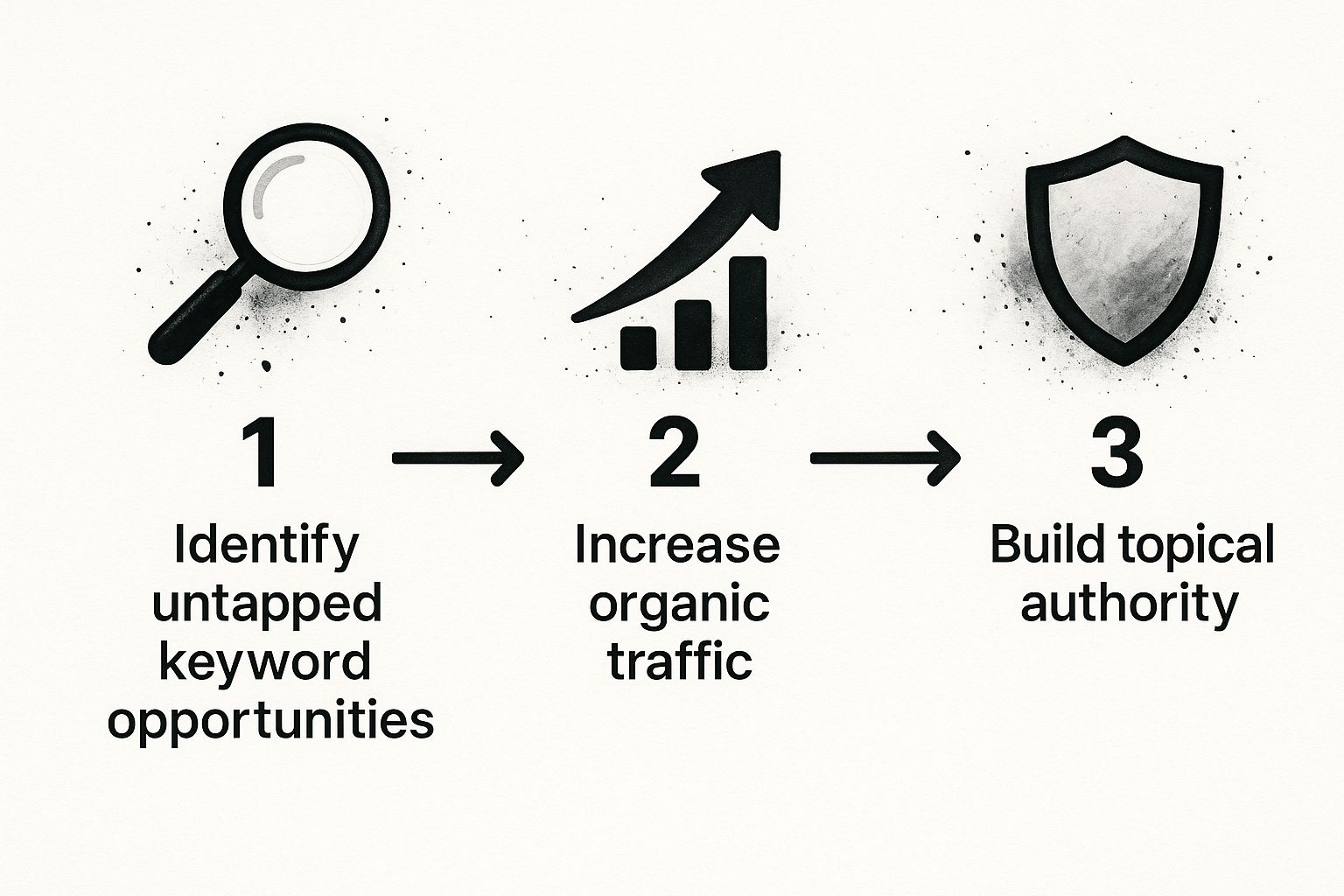 1

Identify untapped keyword opportunities

2

Increase organic traffic

3

Build topical authority