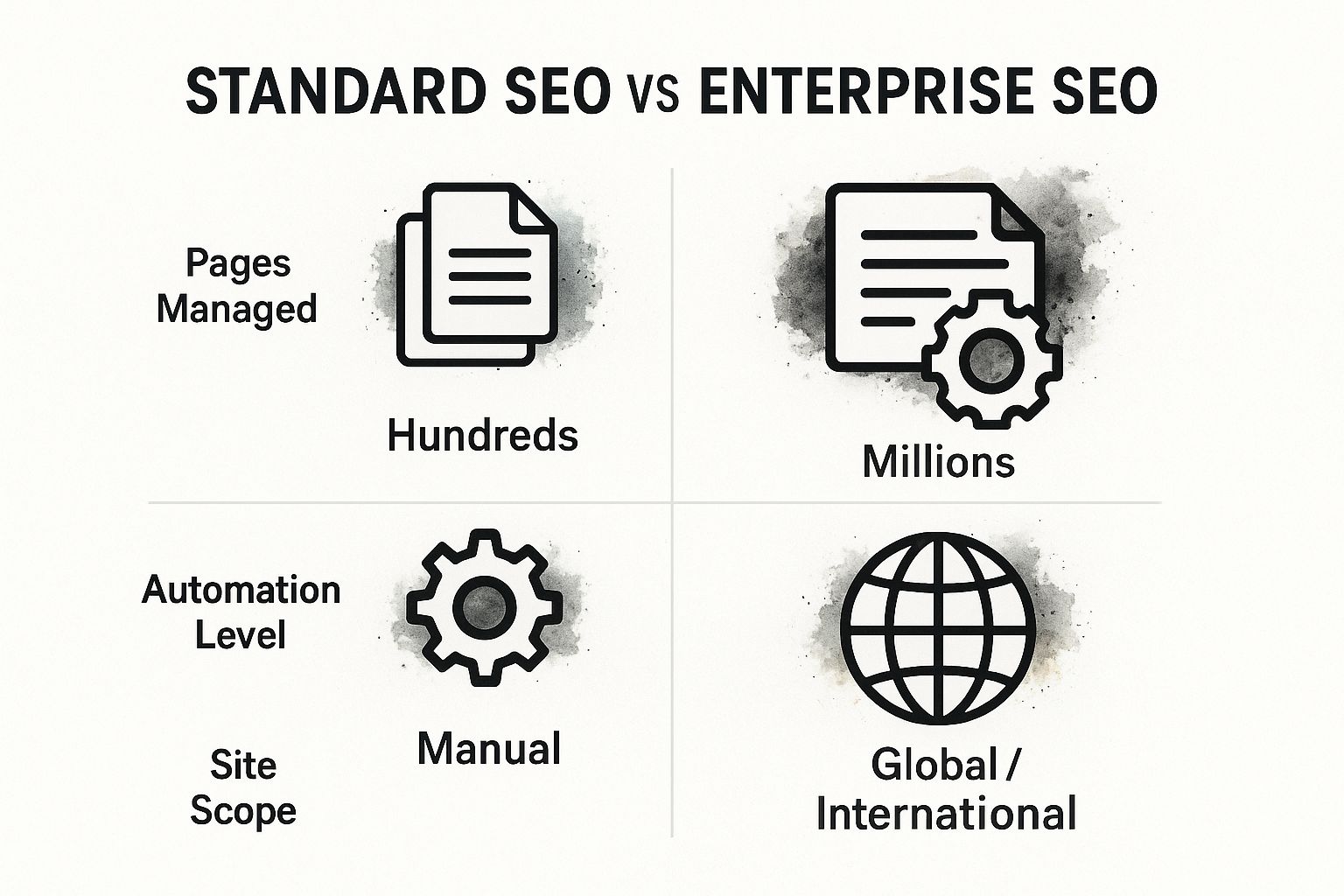 STANDARD SEO VS ENTERPRISE SEO

Pages Managed

Hundreds

Millions

Automation Level

Manual

Site Scope

Global / International