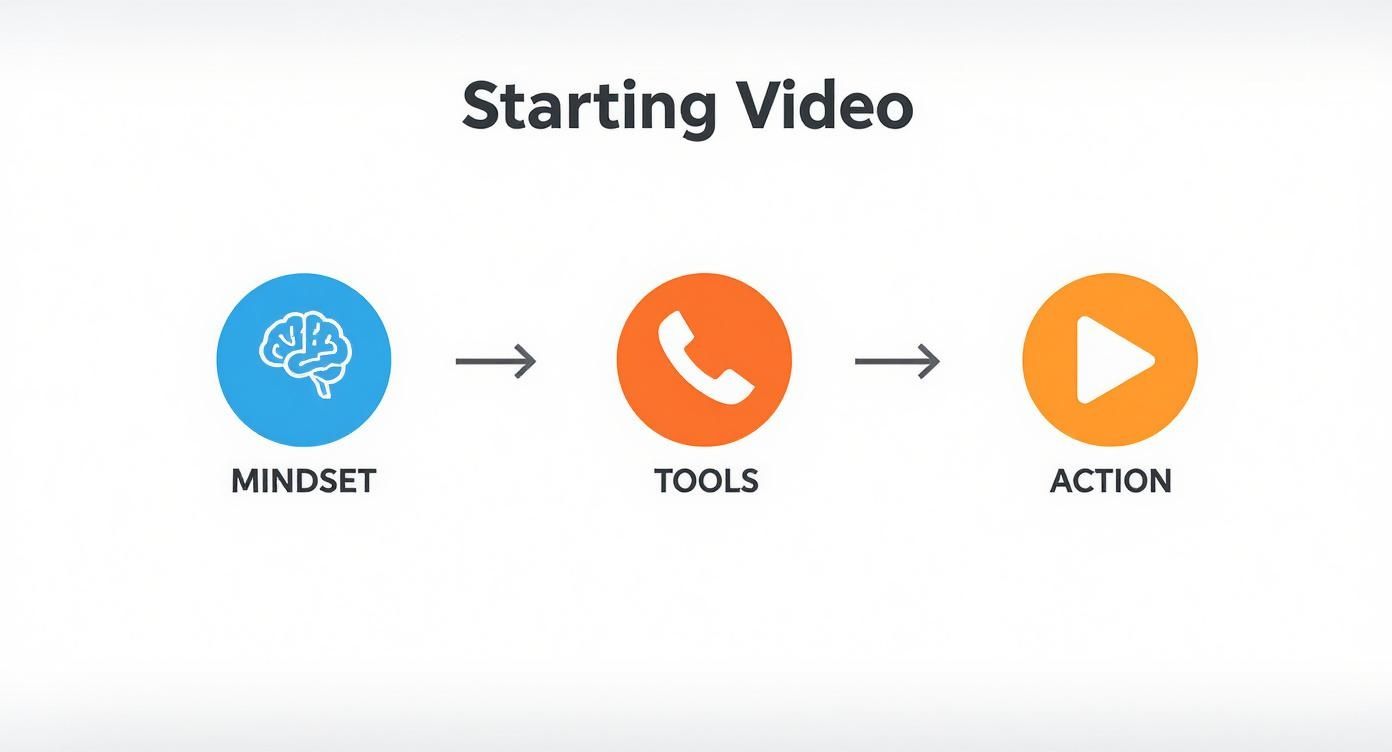 Starting Video

MINDSET

TOOLS

ACTION