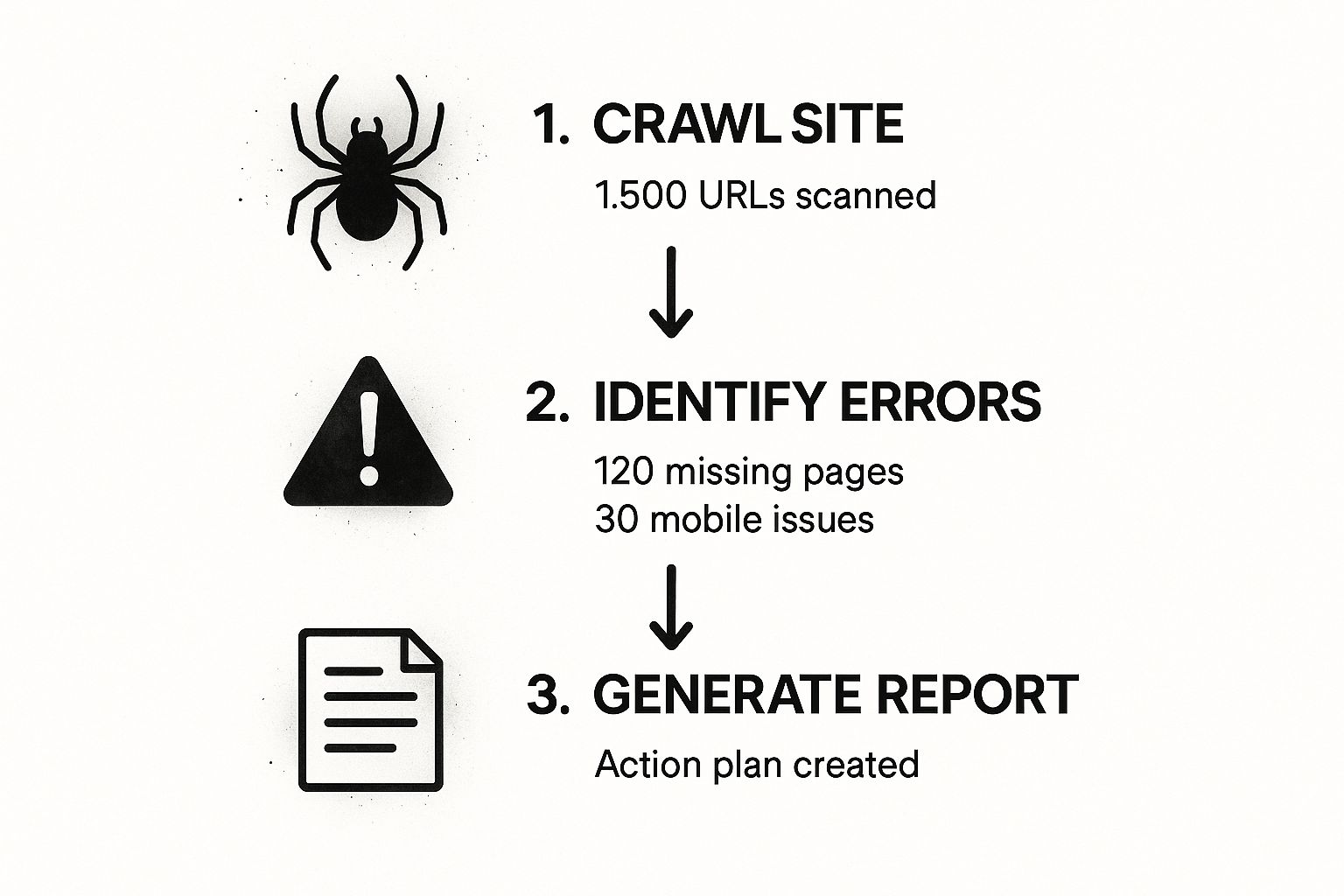 1. CRAWL SITE

1.500 URLs scanned

2. IDENTIFY ERRORS

120 missing pages
30 mobile issues

3. GENERATE REPORT

Action plan created