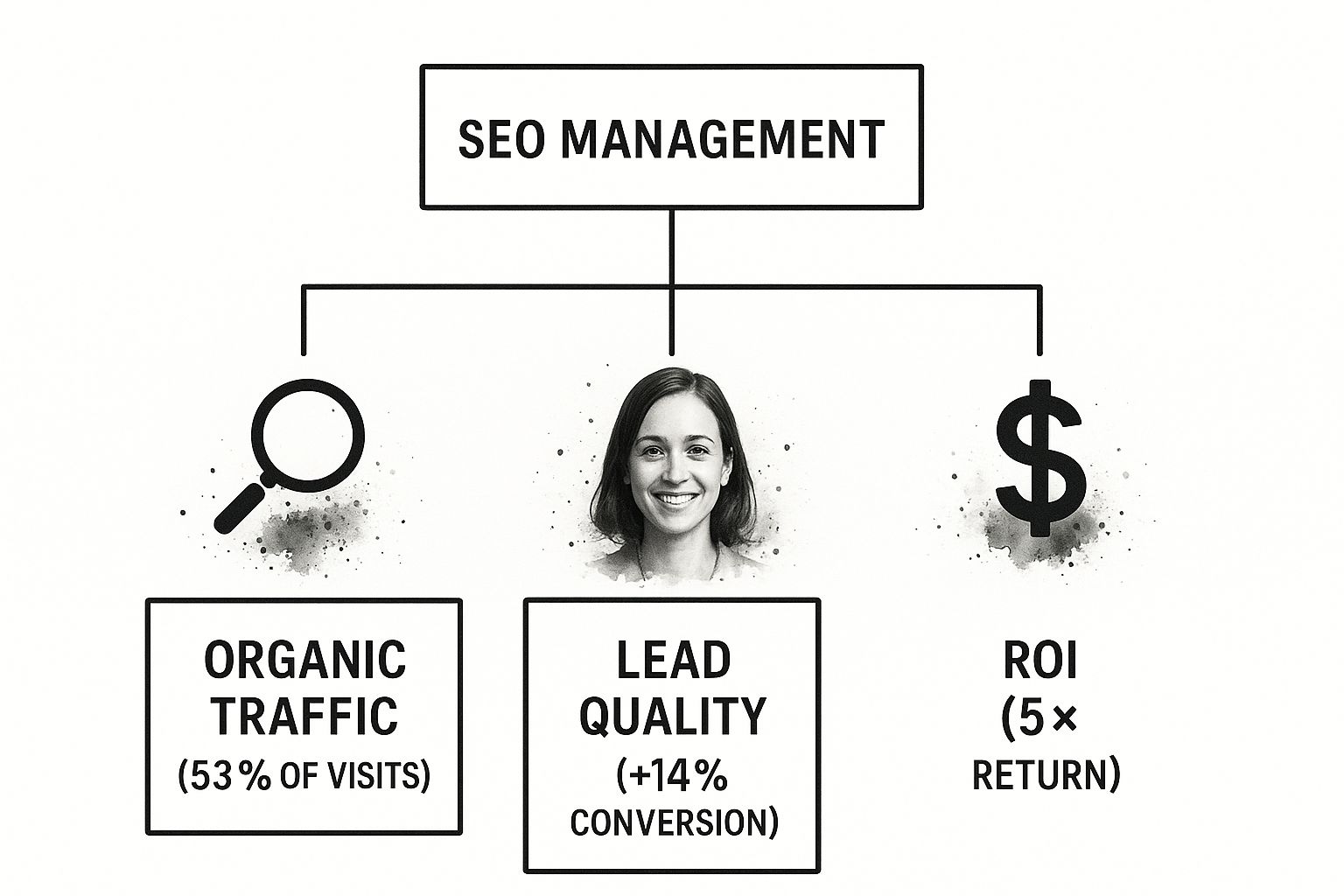 SEO MANAGEMENT

ORGANIC TRAFFIC (53% OF VISITS)

LEAD QUALITY (+14% CONVERSION)

ROI (5× RETURN)