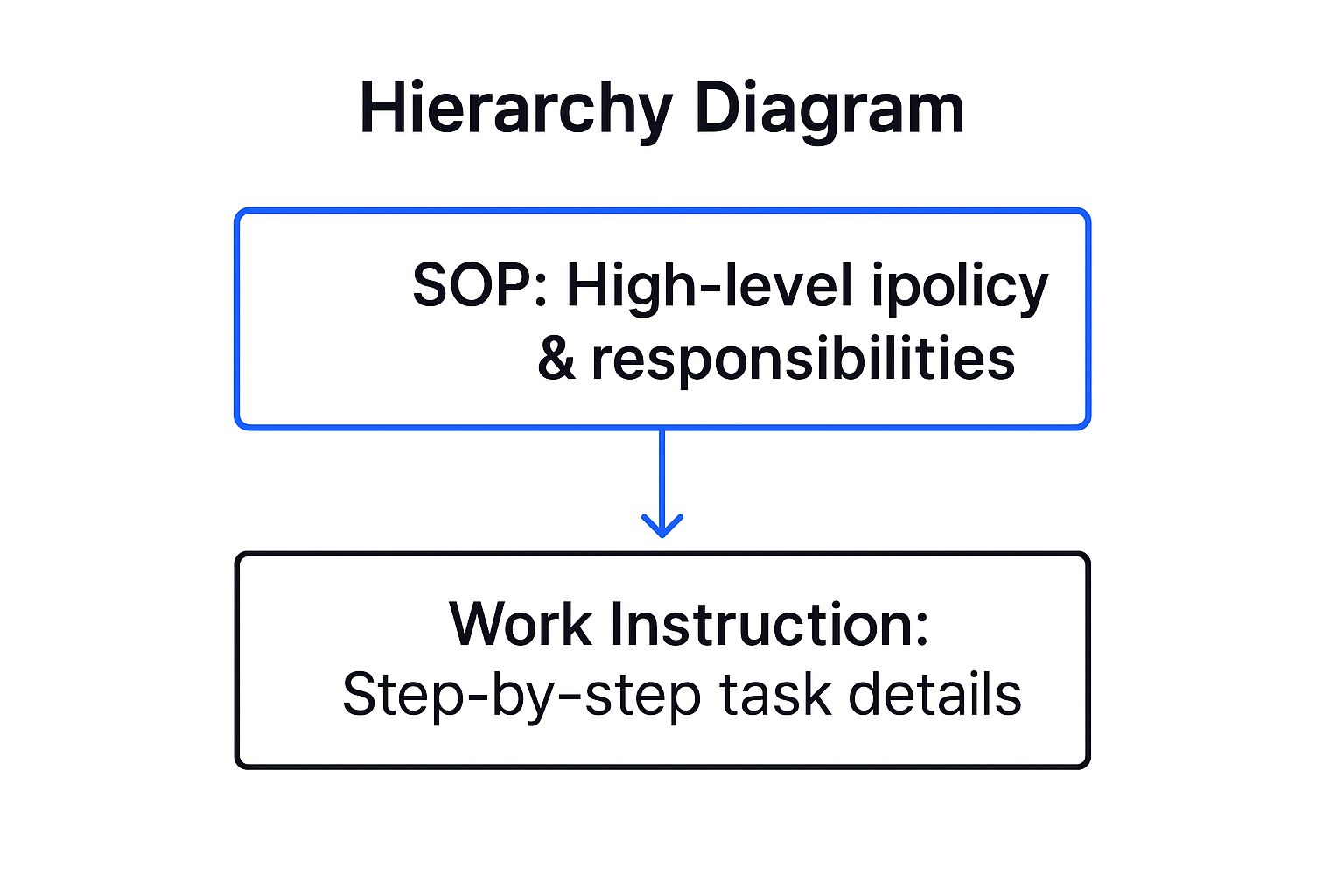 Hierarchy Diagram

SOP: High-level ipolicy & responsibilities

Work Instruction:
Step-by-step task details