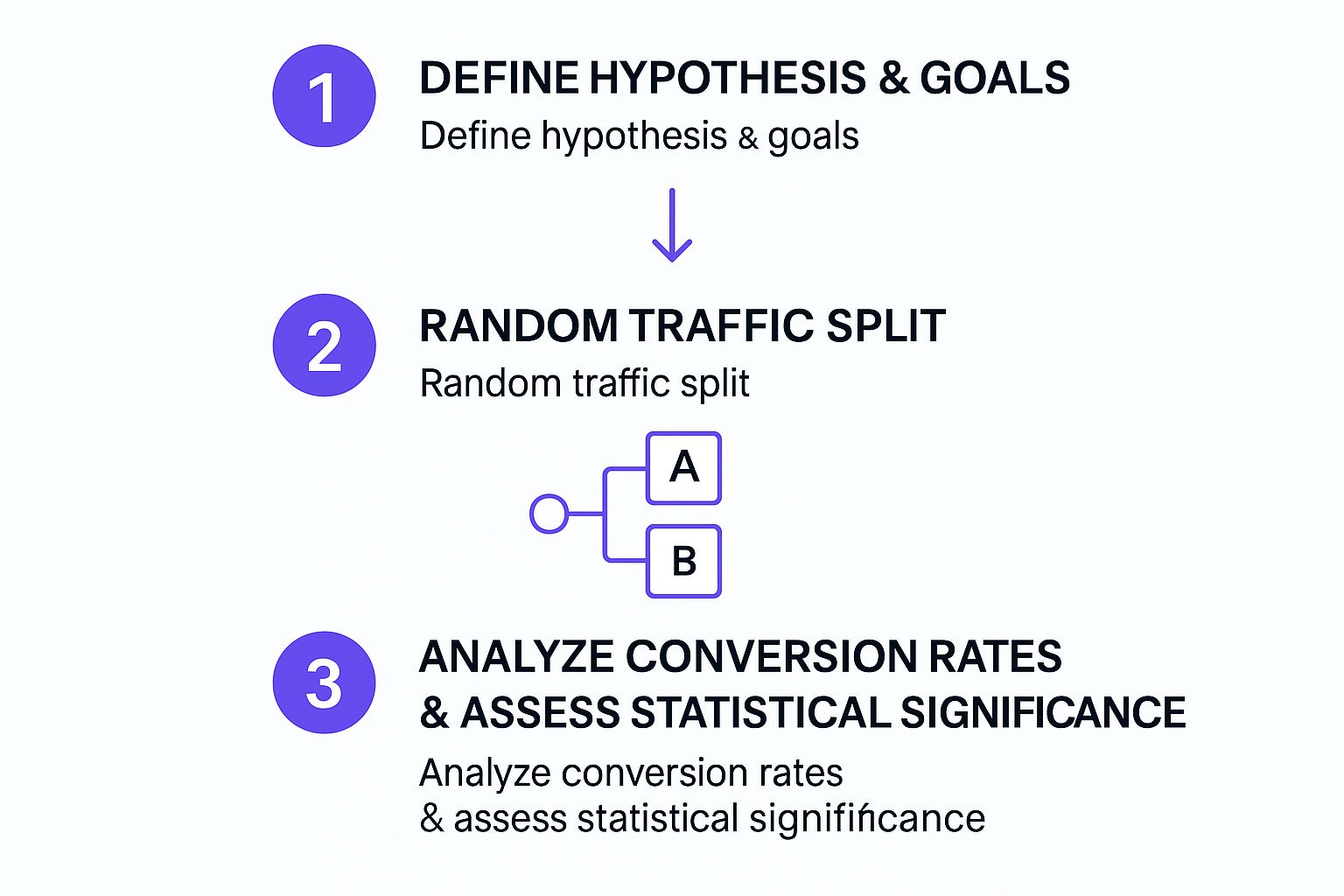 1

DEFINE HYPOTHESIS & GOALS

Define hypothesis & goals

2

RANDOM TRAFFIC SPLIT

Random traffic split

A

B

3

ANALYZE CONVERSION RATES & ASSESS STATISTICAL SIGNIFICANCE

Analyze conversion rates & assess statistical significance