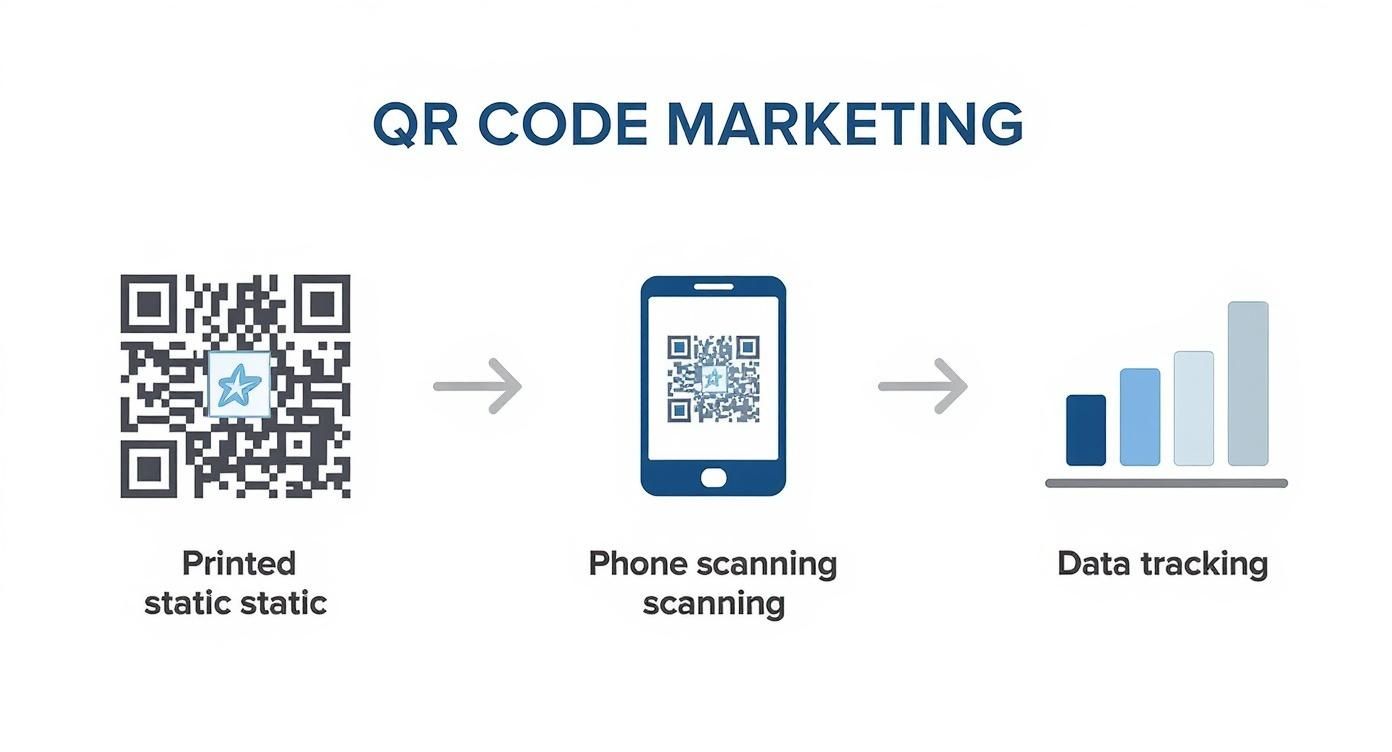 QR CODE MARKETING

Printed static static

Phone scanning scanning

Data tracking