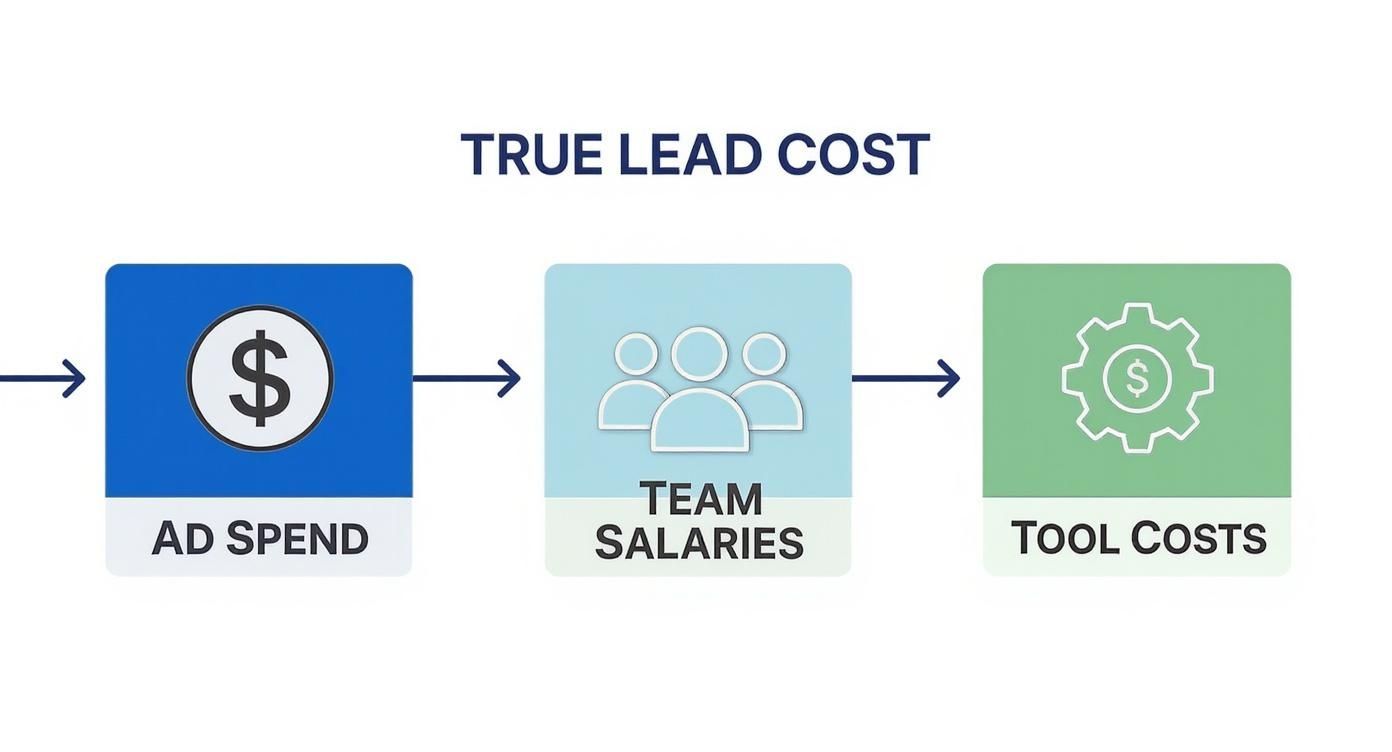 TRUE LEAD COST

$

AD SPEND

TEAM SALARIES

$

TOOL COSTS