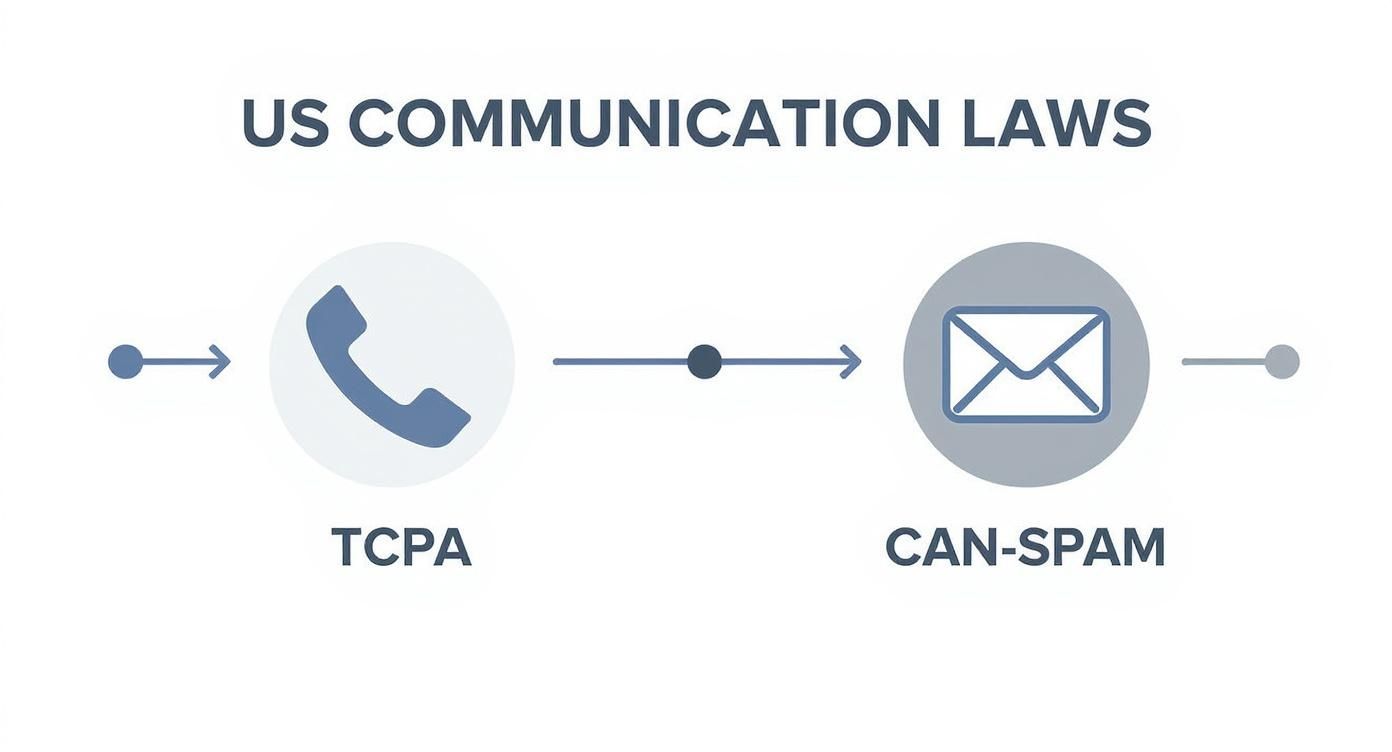 US COMMUNICATION LAWS

TCPA

CAN-SPAM