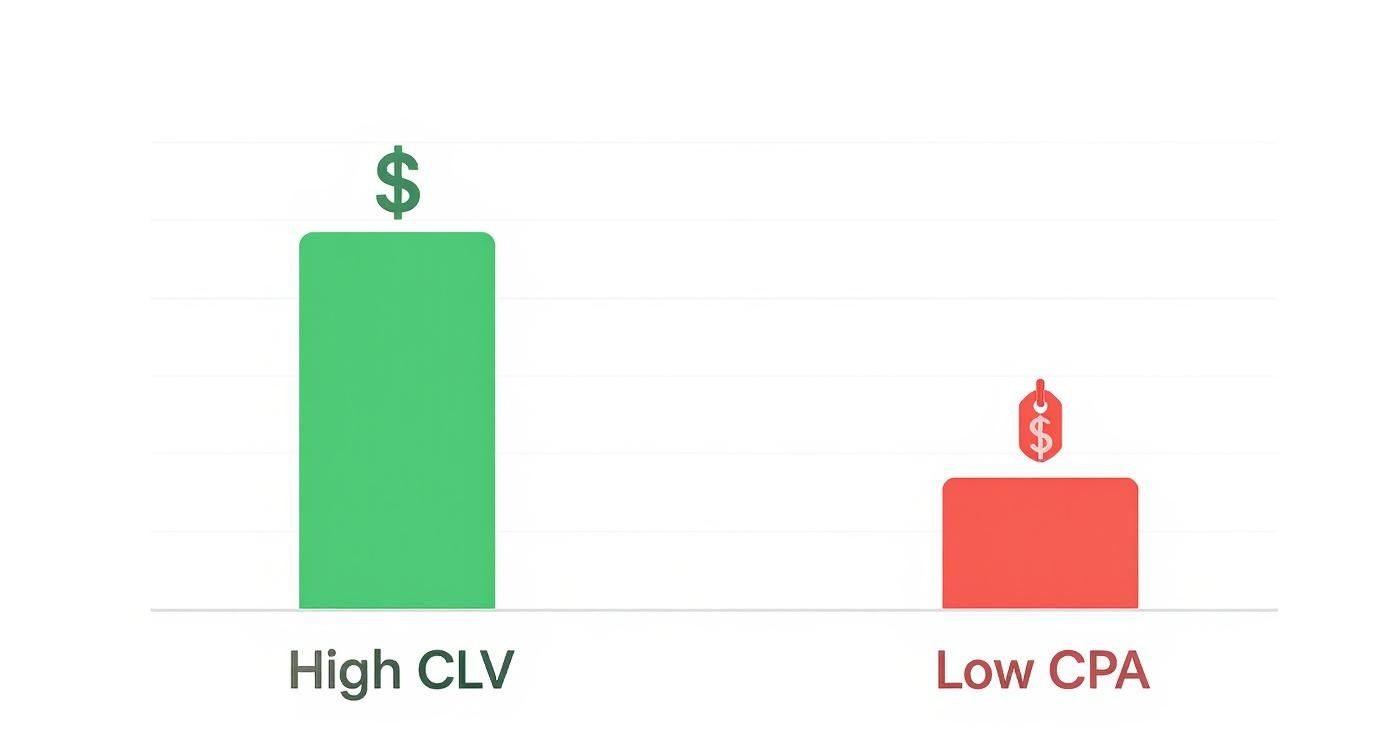 $

$

High CLV

Low CPA