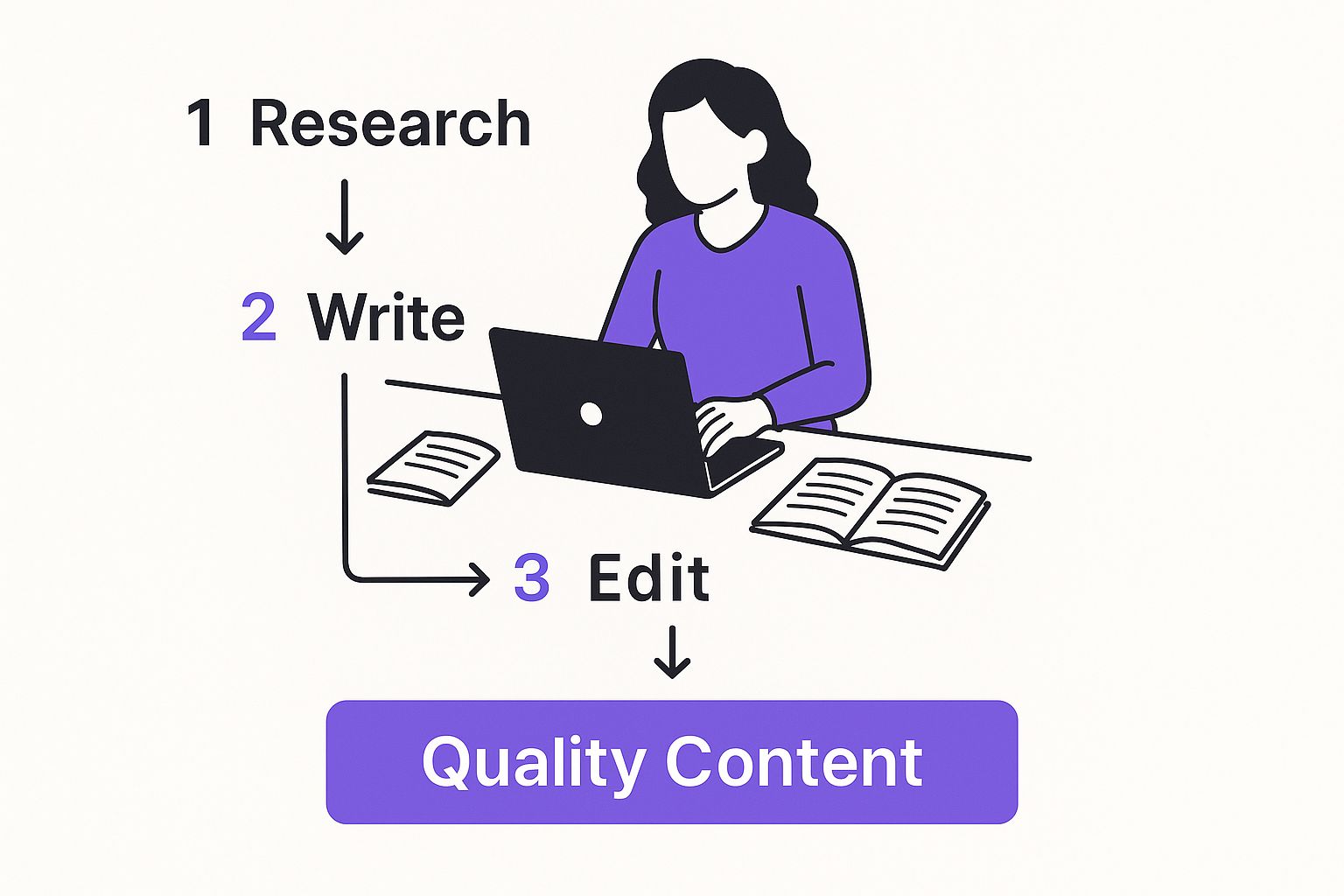 1 Research

2 Write

3 Edit

Quality Content