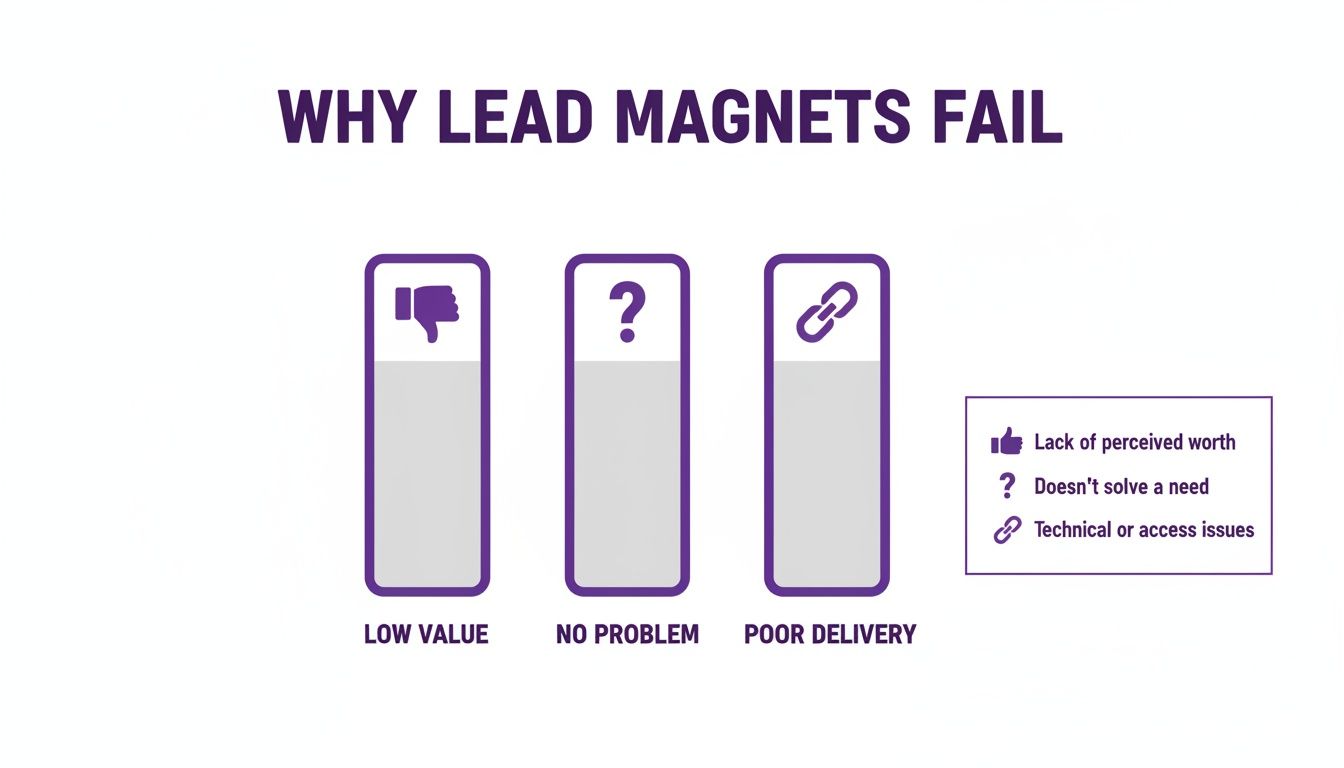 WHY LEAD MAGNETS FAIL

?

LOW VALUE

NO PROBLEM

POOR DELIVERY

Lack of perceived worth

? Doesn't solve a need

Technical or access issues