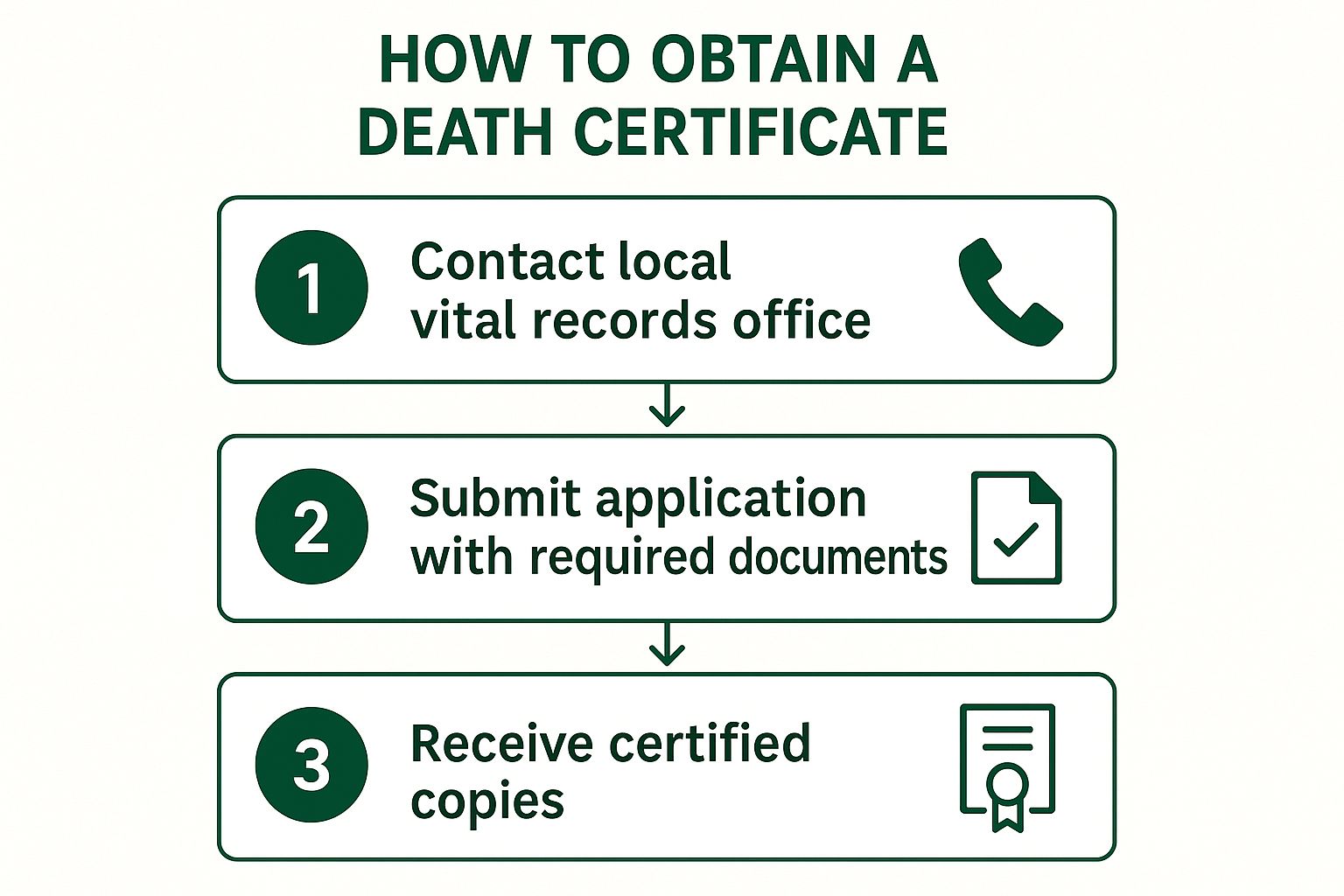 HOW TO OBTAIN A DEATH CERTIFICATE

1 Contact local vital records office

2 Submit application with required documents

3 Receive certified copies