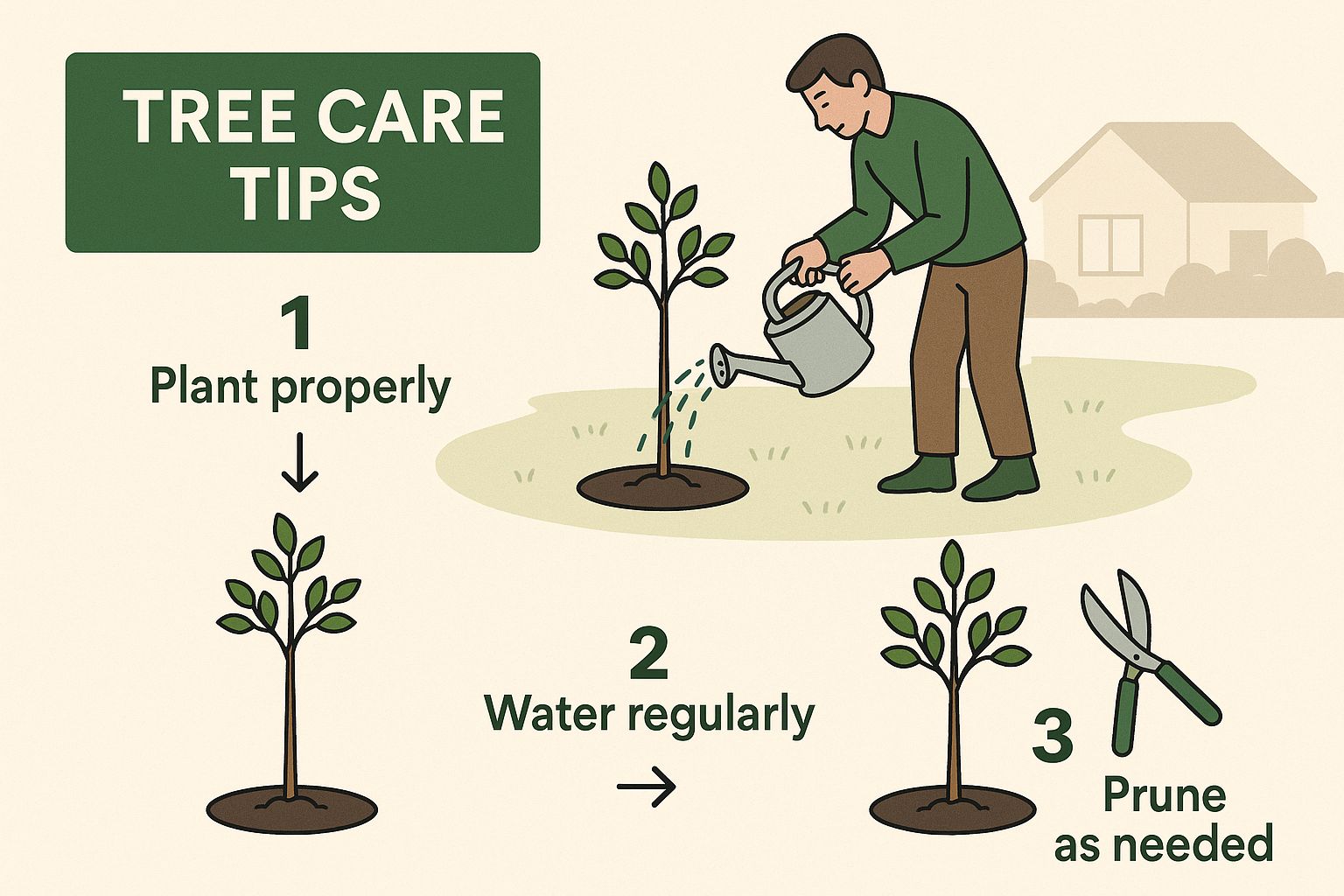 TREE CARE TIPS

1
Plant properly
↓

2
Water regularly
→

3
Prune as needed