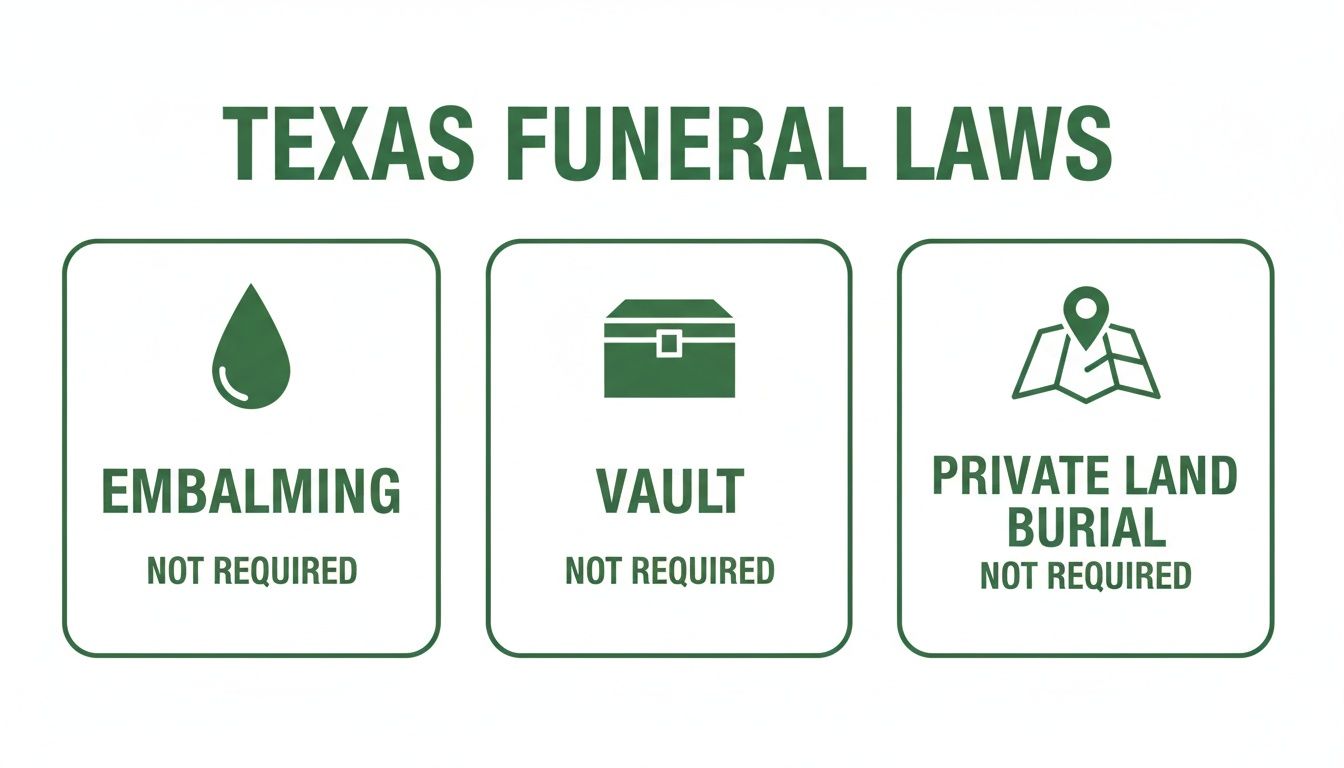 TEXAS FUNERAL LAWS

EMBALMING
NOT REQUIRED

VAULT
NOT REQUIRED

PRIVATE LAND BURIAL
NOT REQUIRED