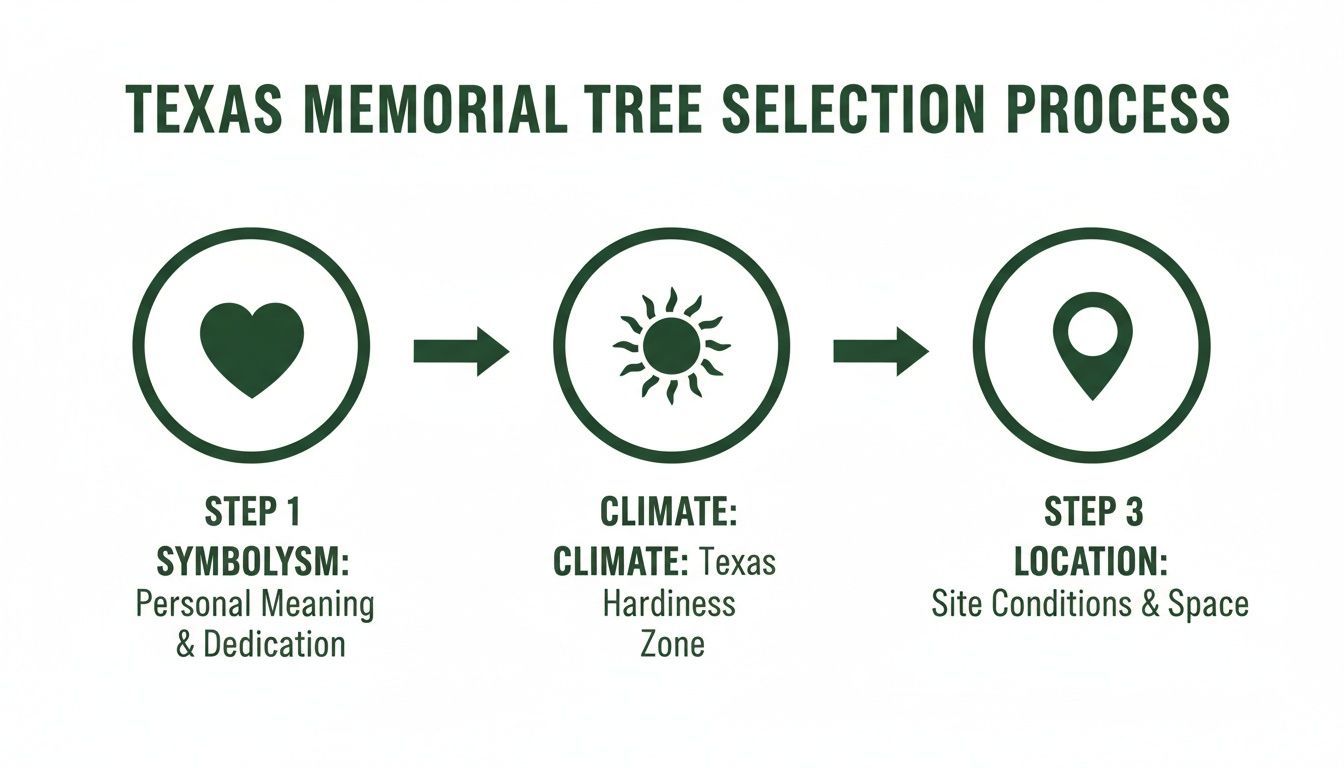 TEXAS MEMORIAL TREE SELECTION PROCESS

STEP 1
SYMBOLYSM:
Personal Meaning & Dedication

CLIMATE:
CLIMATE: Texas Hardiness Zone

STEP 3
LOCATION:
Site Conditions & Space