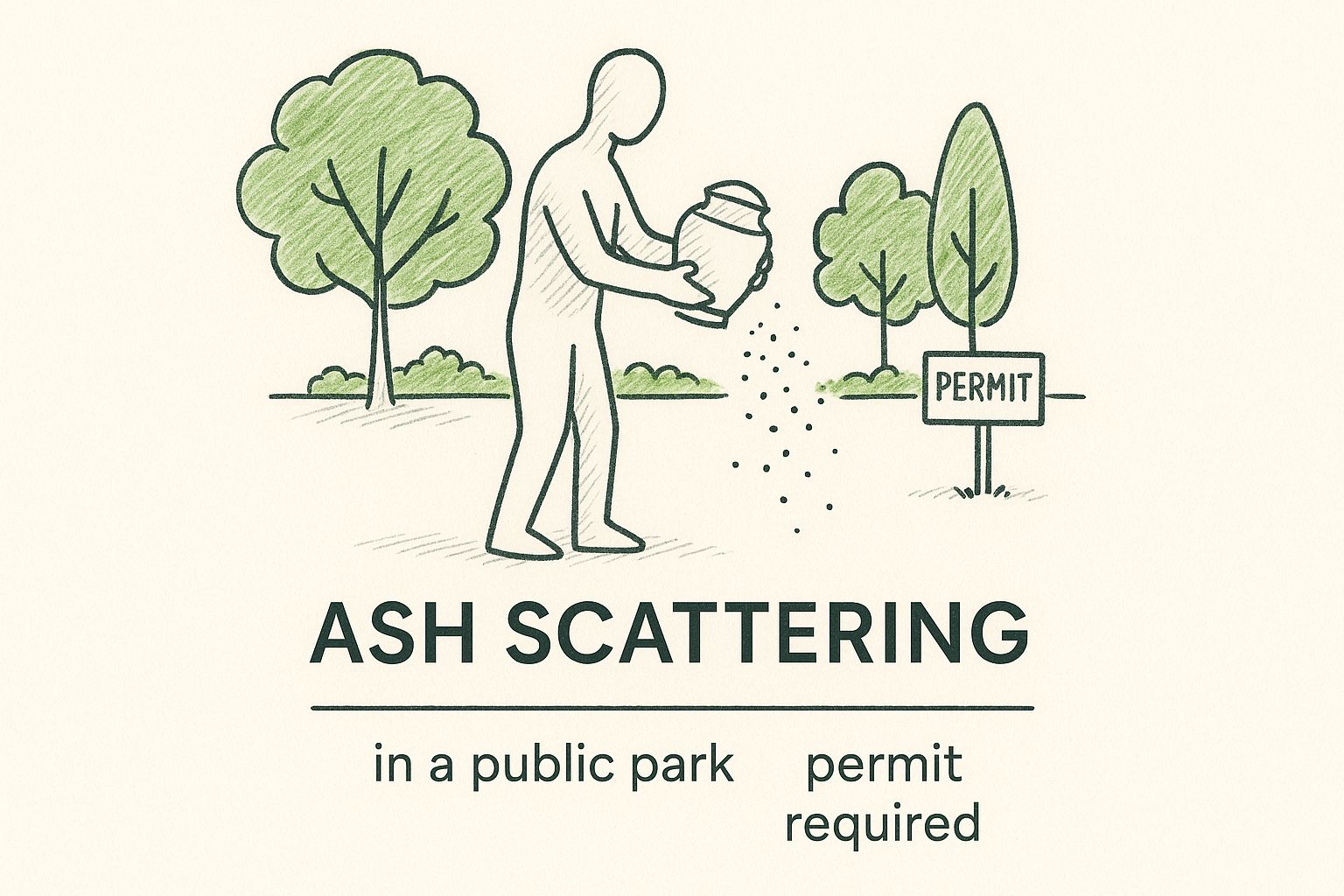 PERMIT

ASH SCATTERING

in a public park

permit required