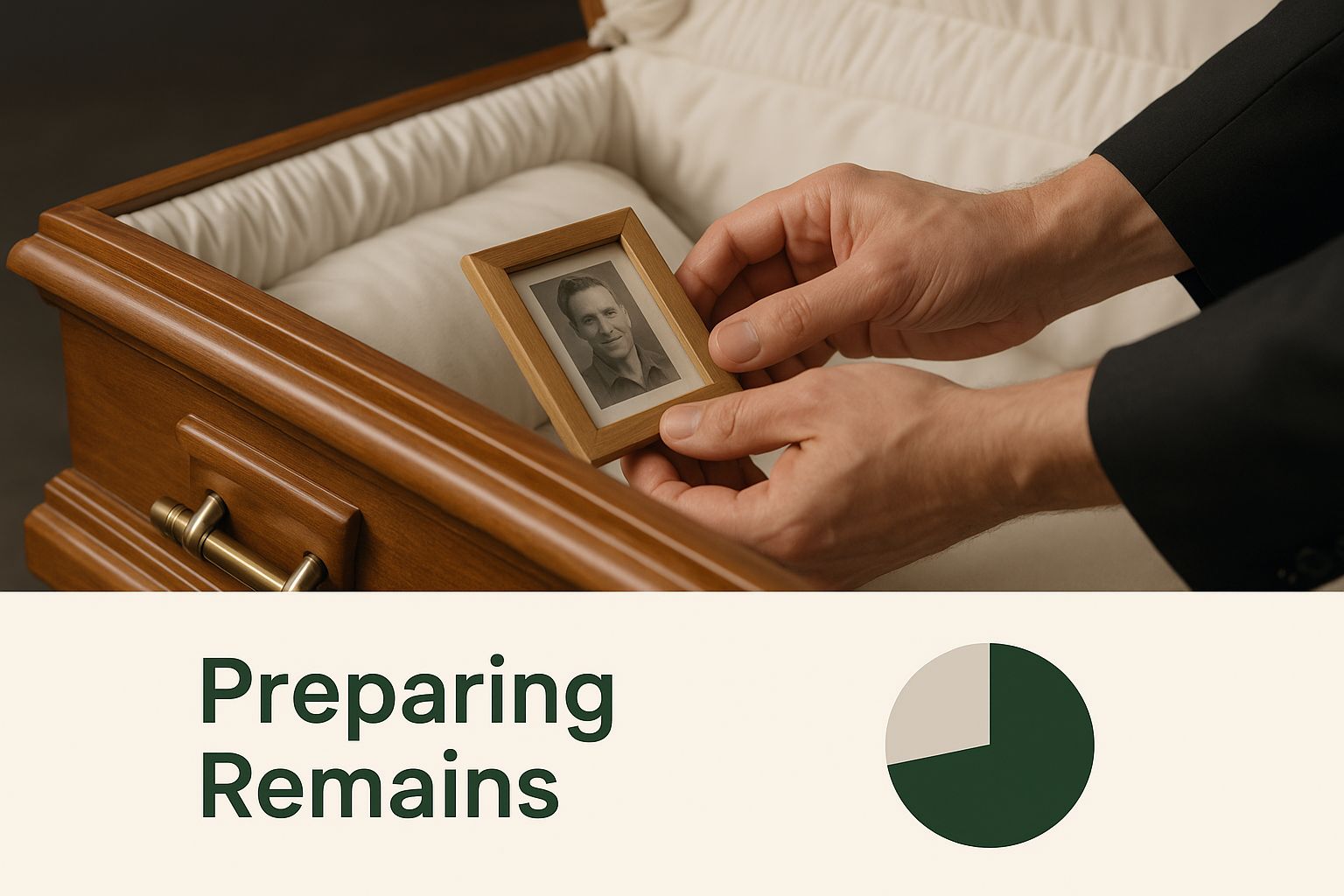 Preparing Remains