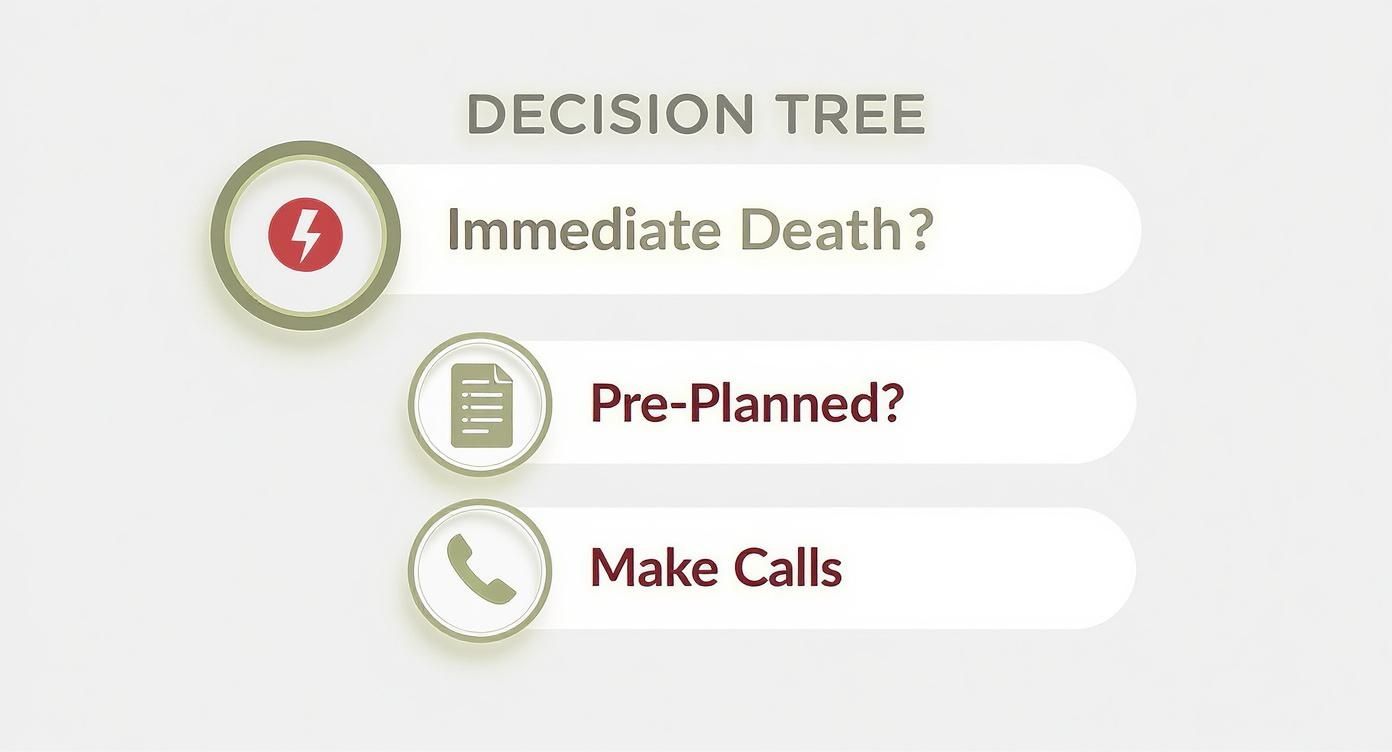 DECISION TREE

Immediate Death?

Pre-Planned?

Make Calls