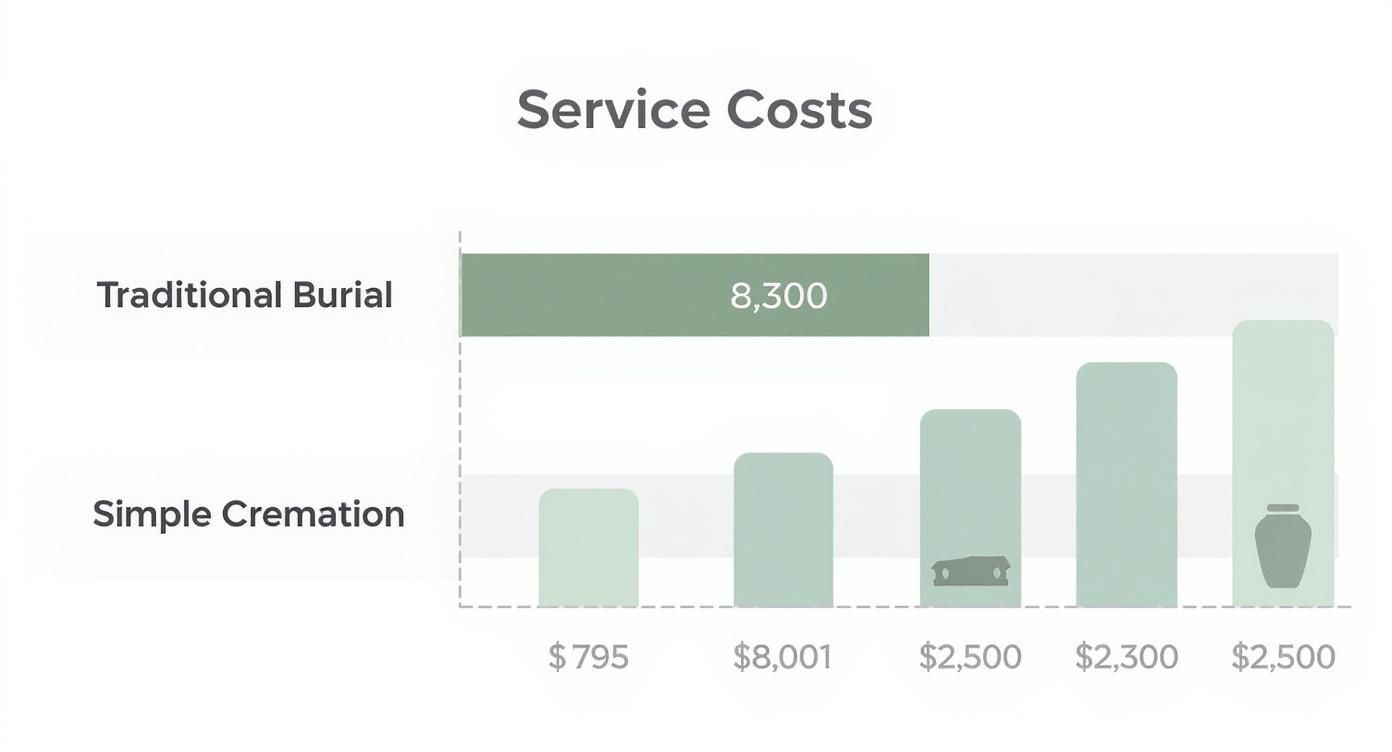 Service Costs

Traditional Burial

8,300

Simple Cremation

$ 795

$8,001

$2,500

$2,300

$2,500