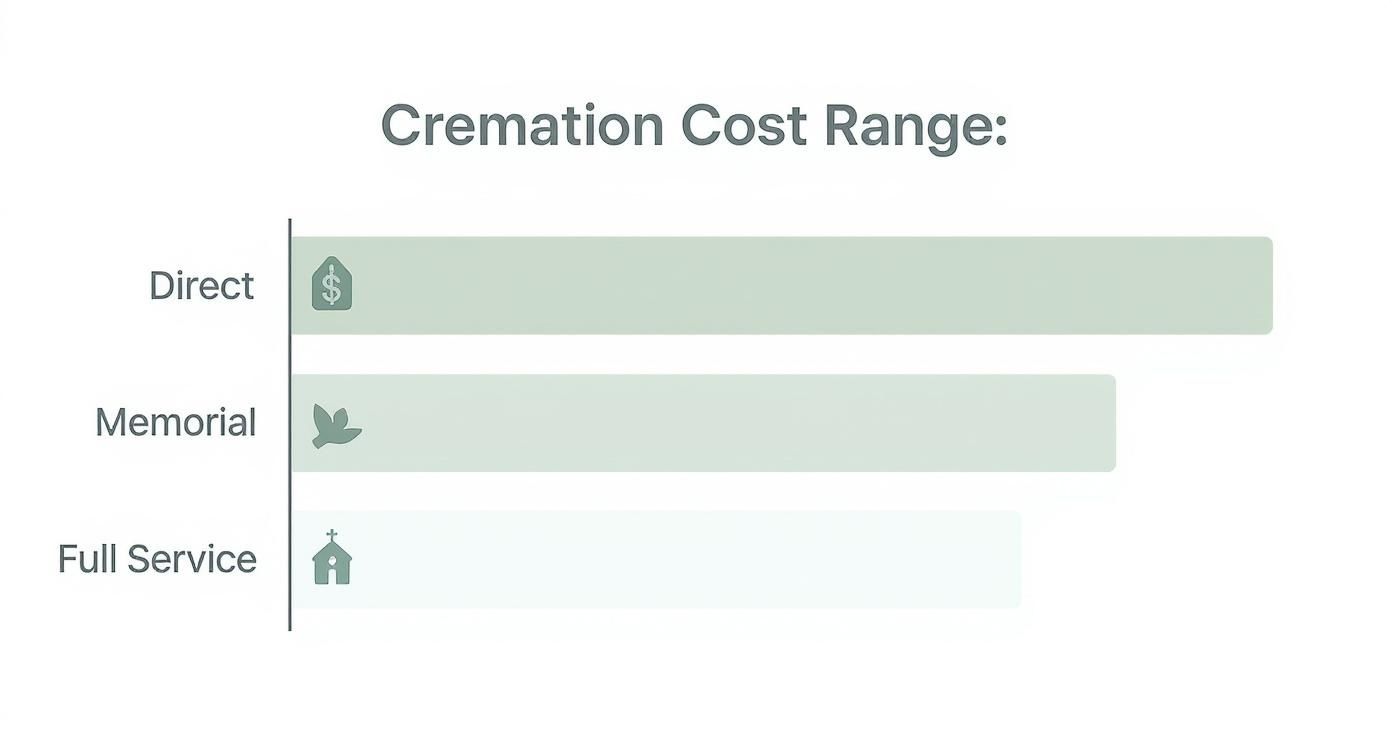 Cremation Cost Range:

Direct

$

Memorial

Full Service